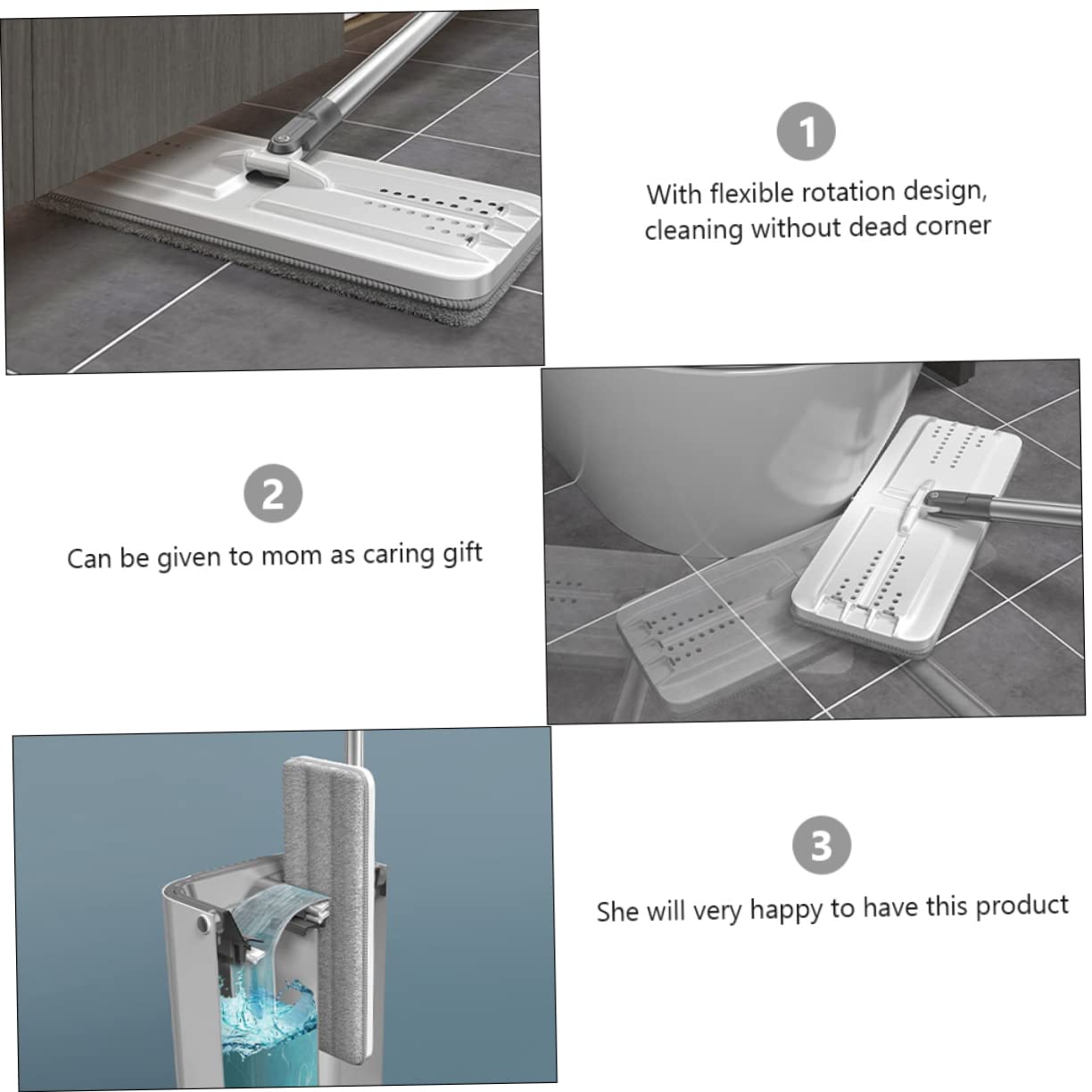 1

With flexible rotation design, cleaning without dead corner

2

Can be given to mom as caring gift

3

She will very happy to have this product