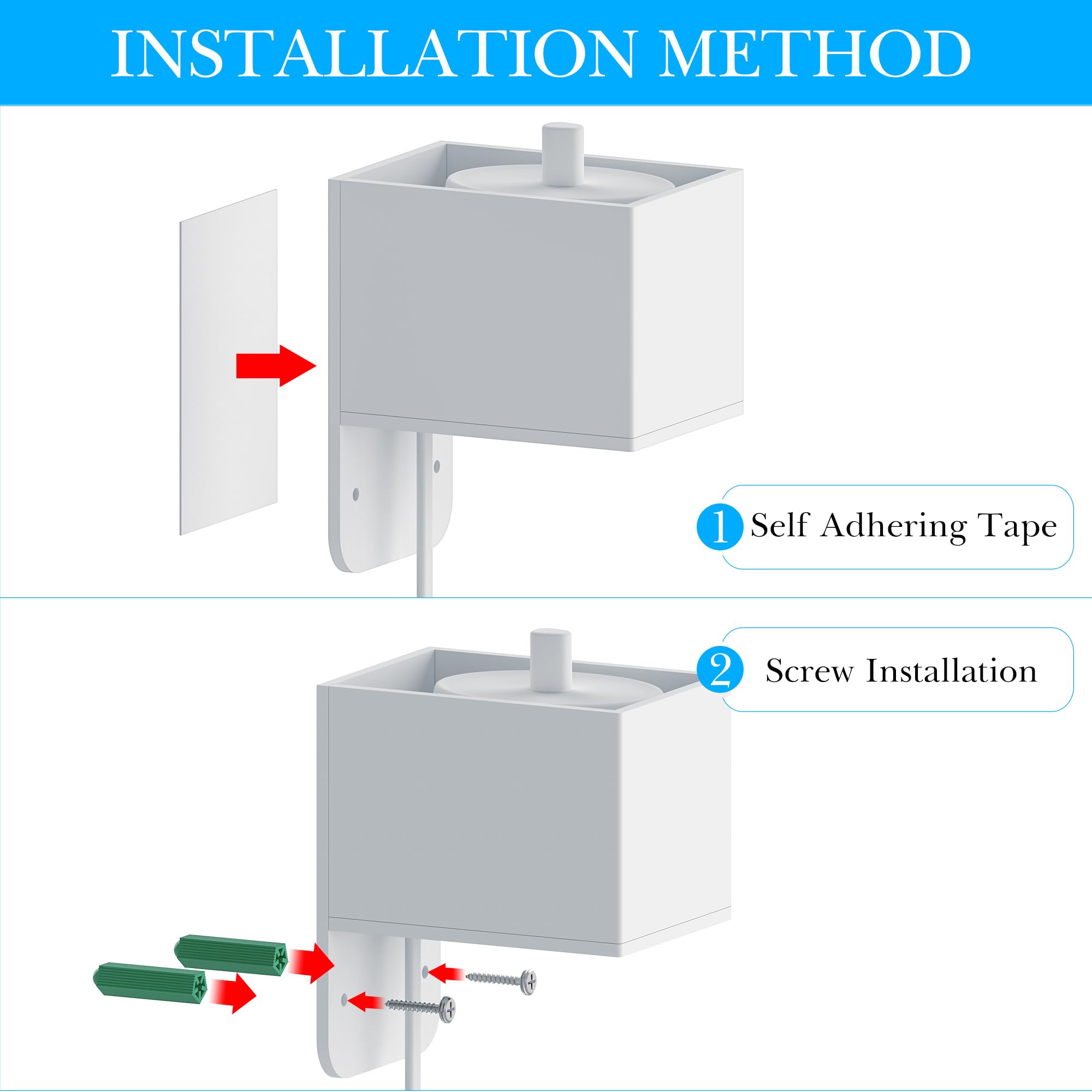 INSTALLATION METHOD

1 Self Adhering Tape

2 Screw Installation