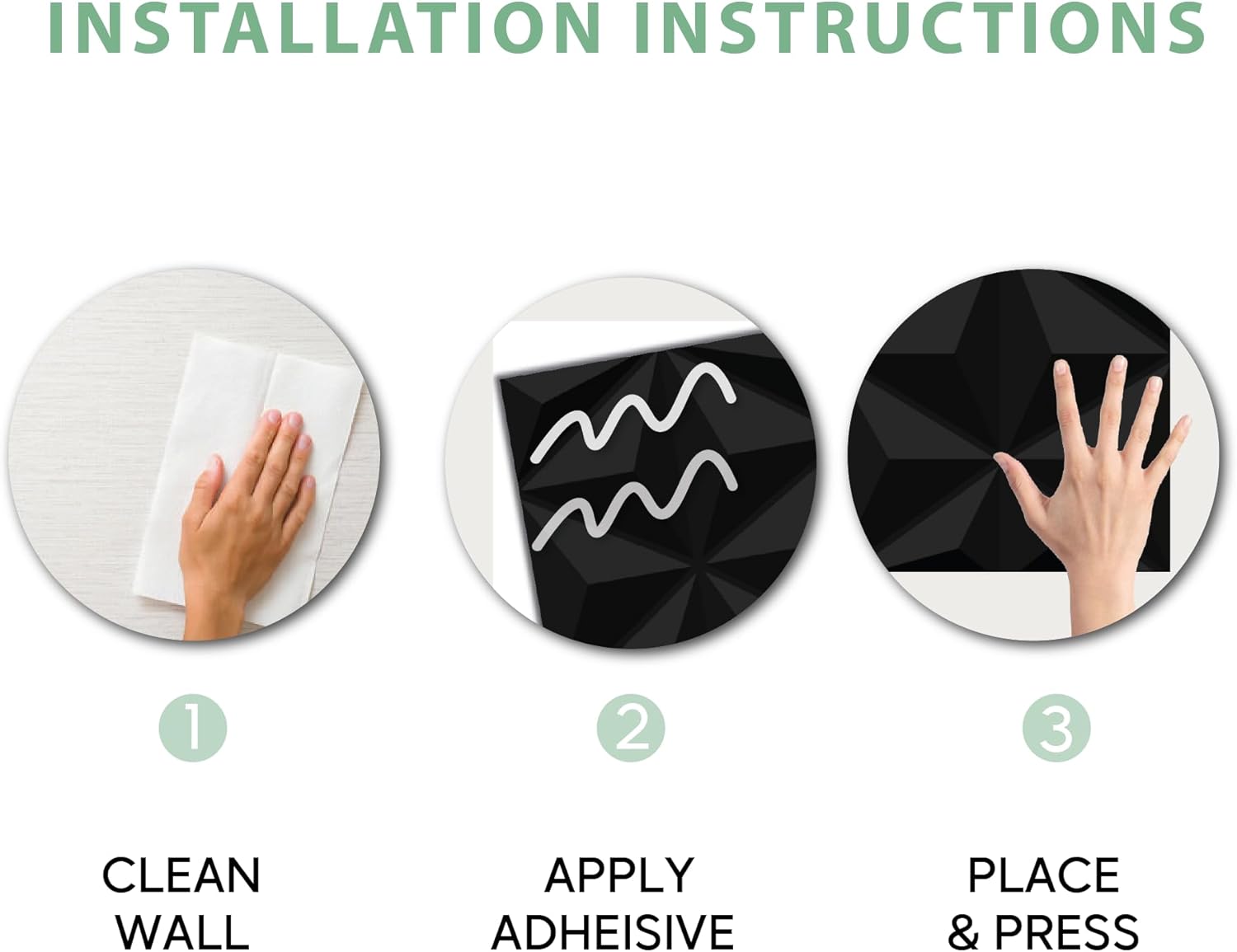 INSTALLATION INSTRUCTIONS

1

CLEAN WALL

2

APPLY ADHEISIVE

3

PLACE & PRESS