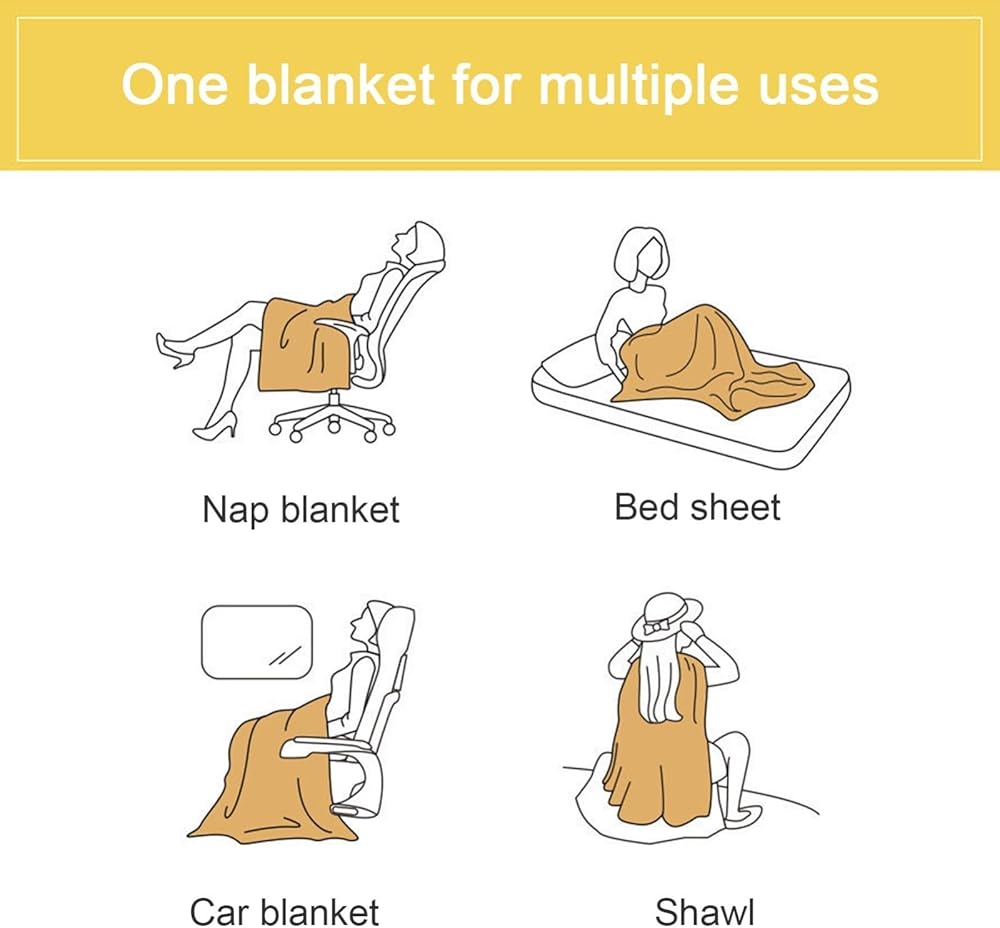 One blanket for multiple uses

Nap blanket

Bed sheet

Car blanket

Shawl