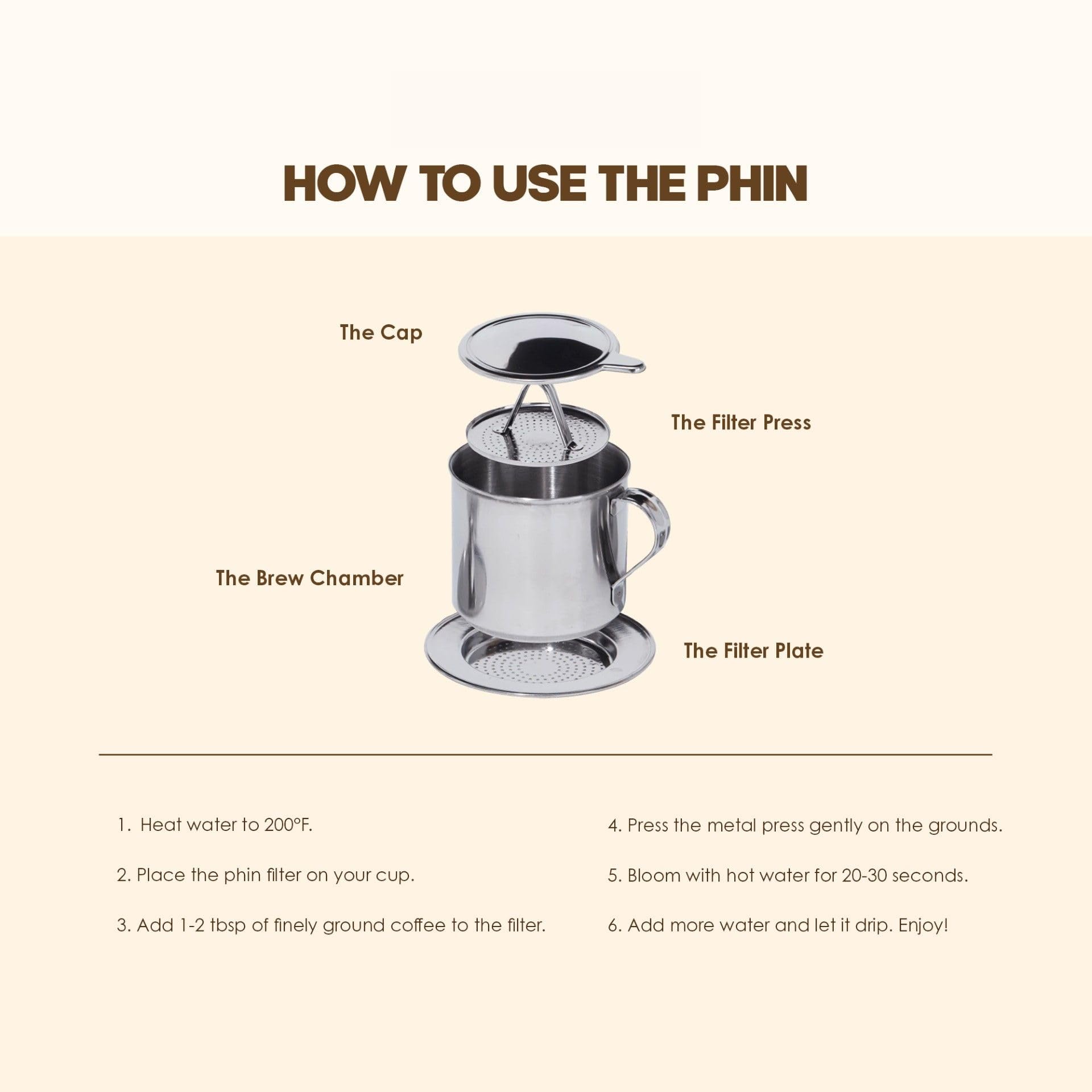 HOW TO USE THE PHIN

The Cap

The Filter Press

The Brew Chamber

The Filter Plate

1. Heat water to 200°F.

2. Place the phin filter on your cup.

3. Add 1-2 tbsp of finely ground coffee to the filter.

4. Press the metal press gently on the grounds.

5. Bloom with hot water for 20-30 seconds.

6. Add more water and let it drip. Enjoy!