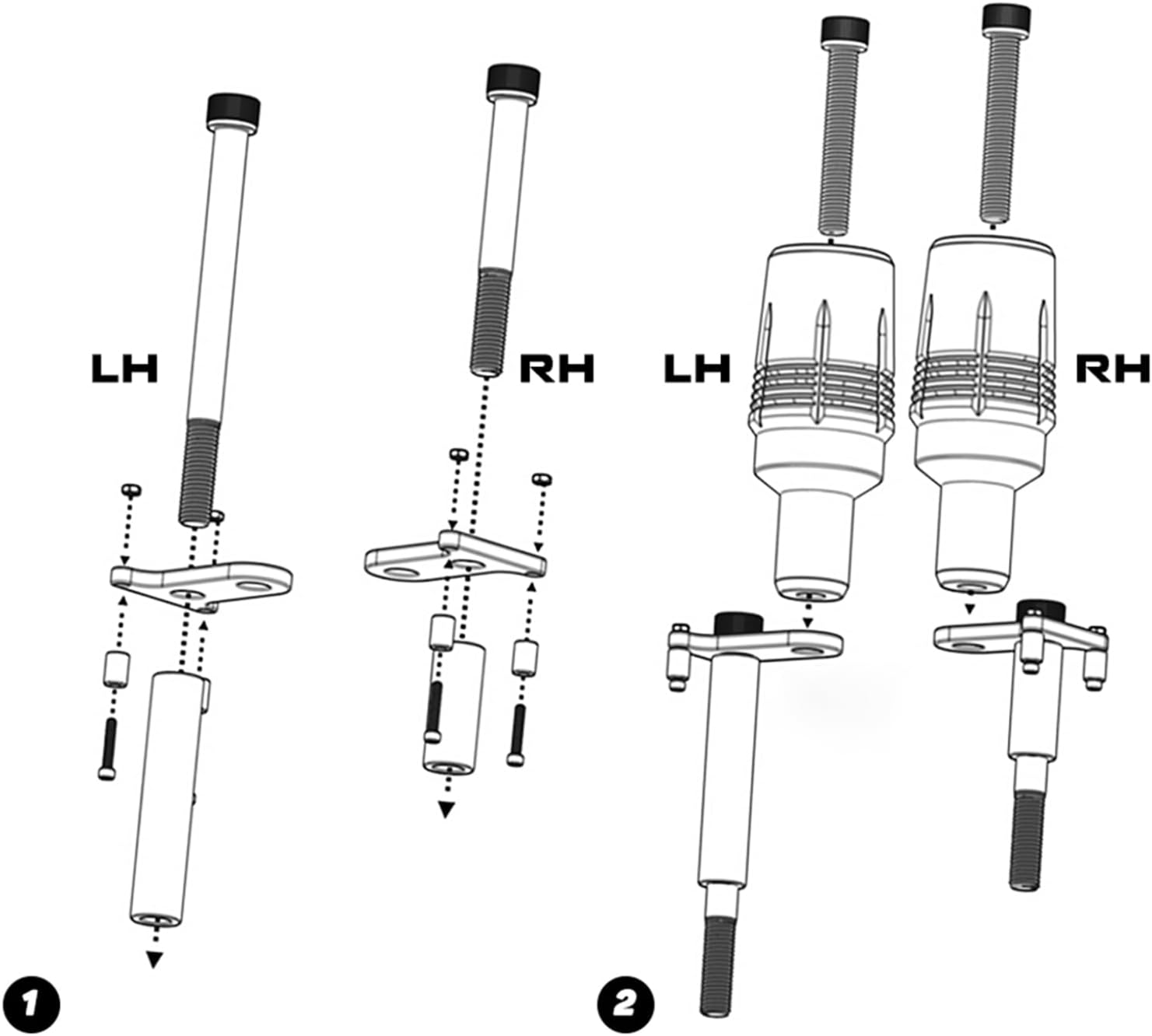 LH

RH

LH

RH

1

2