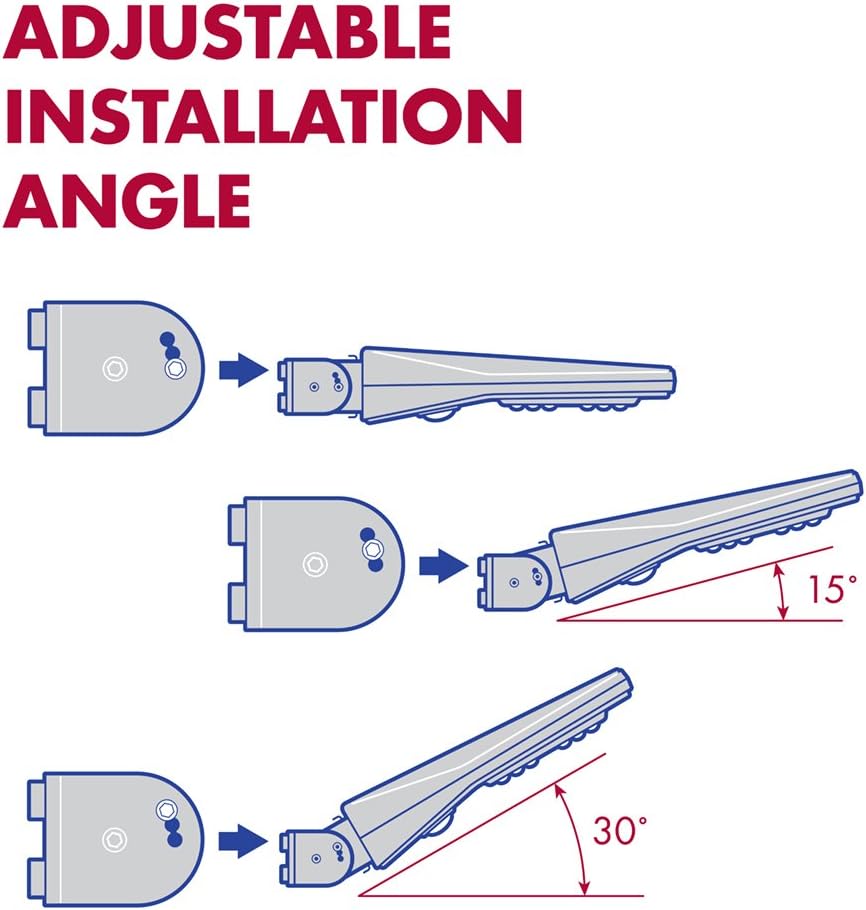 ADJUSTABLE INSTALLATION ANGLE

15°

30°