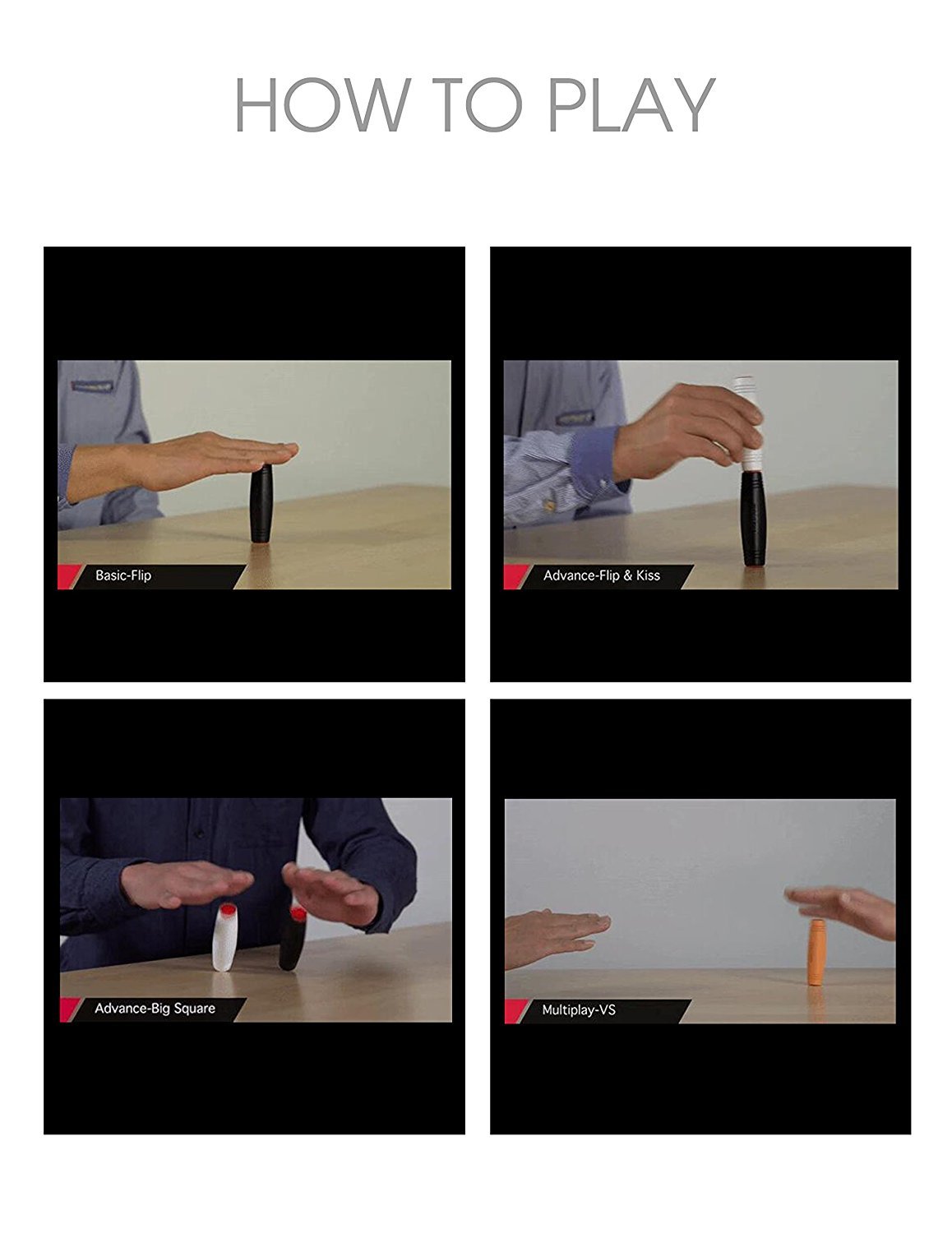 HOW TO PLAY

Basic-Flip

Advance-Flip & Kiss

Advance-Big Square

Multiplay-VS