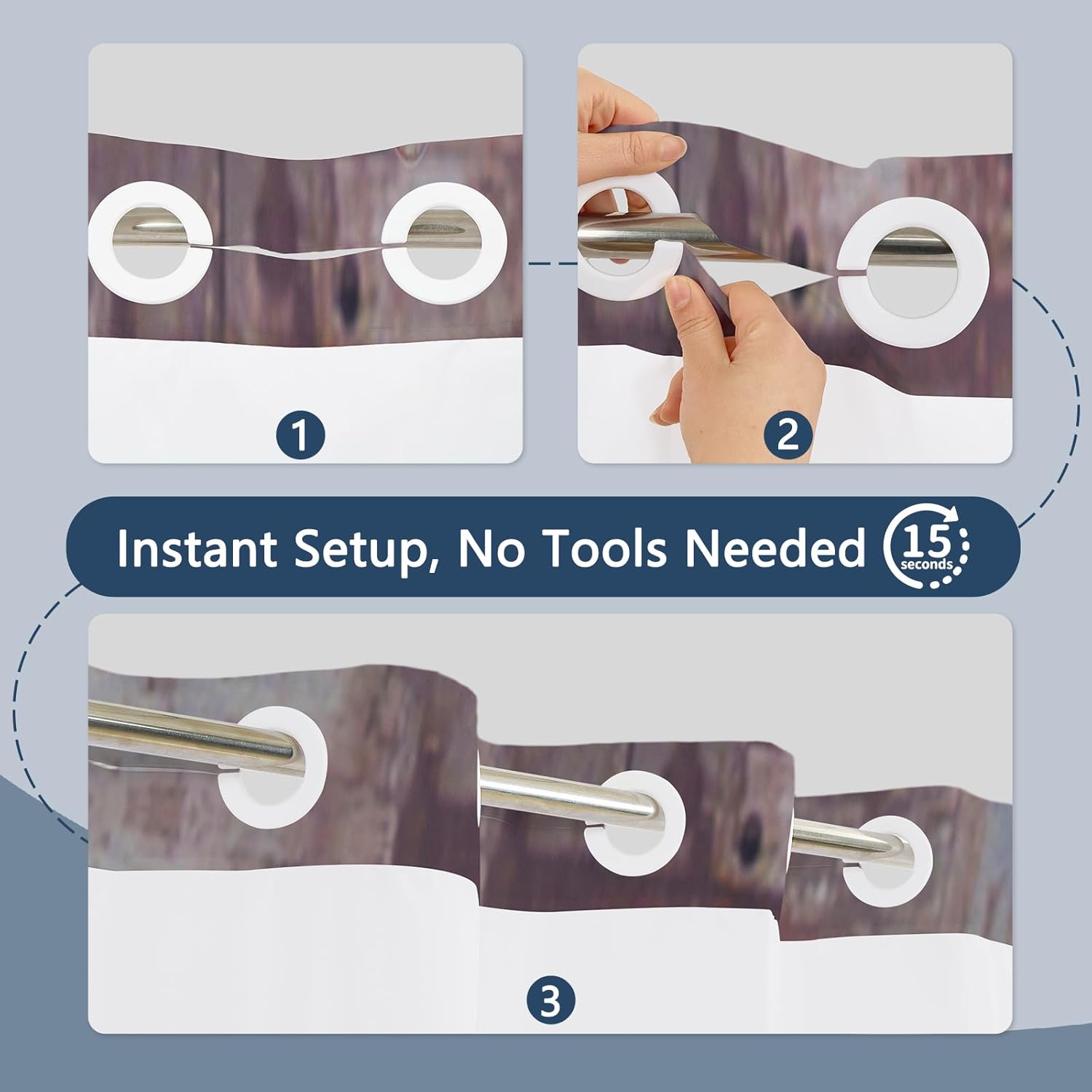 1

2

Instant Setup, No Tools Needed 15 seconds

3