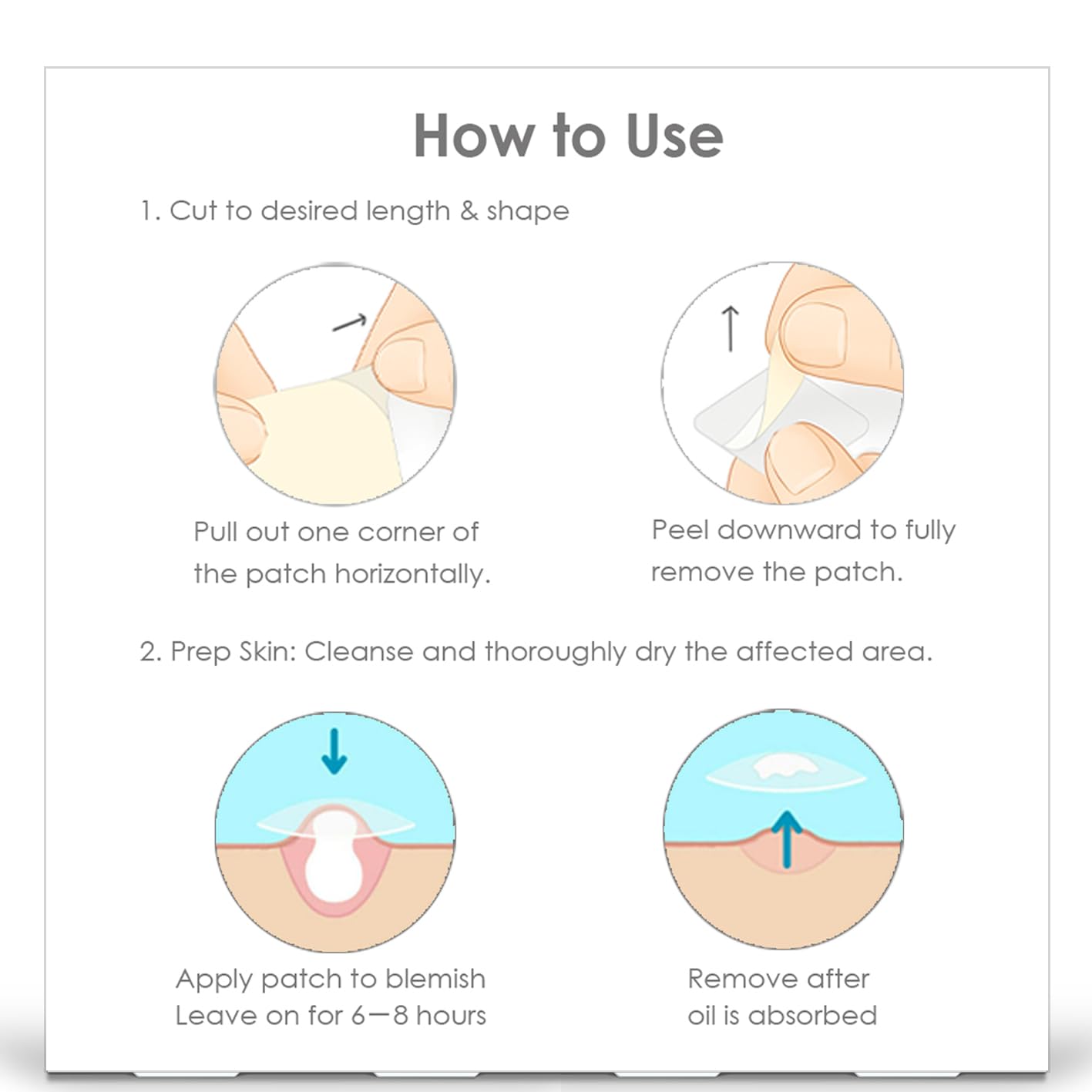 How to Use

1. Cut to desired length & shape

Pull out one corner of the patch horizontally.

Peel downward to fully remove the patch.

2. Prep Skin: Cleanse and thoroughly dry the affected area.

Apply patch to blemish
Leave on for 6—8 hours

Remove after
oil is absorbed