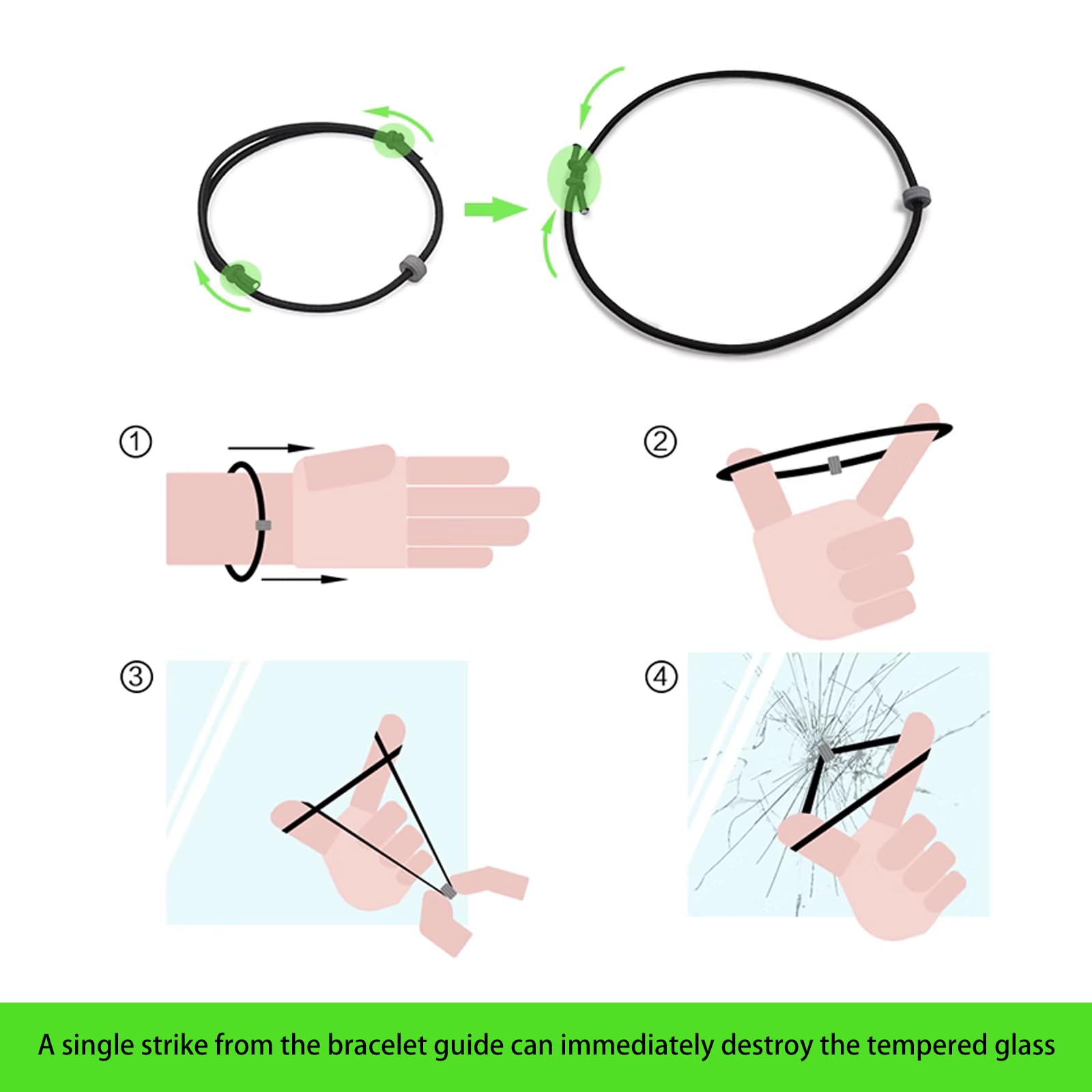 ①

②

③

④

A single strike from the bracelet guide can immediately destroy the tempered glass