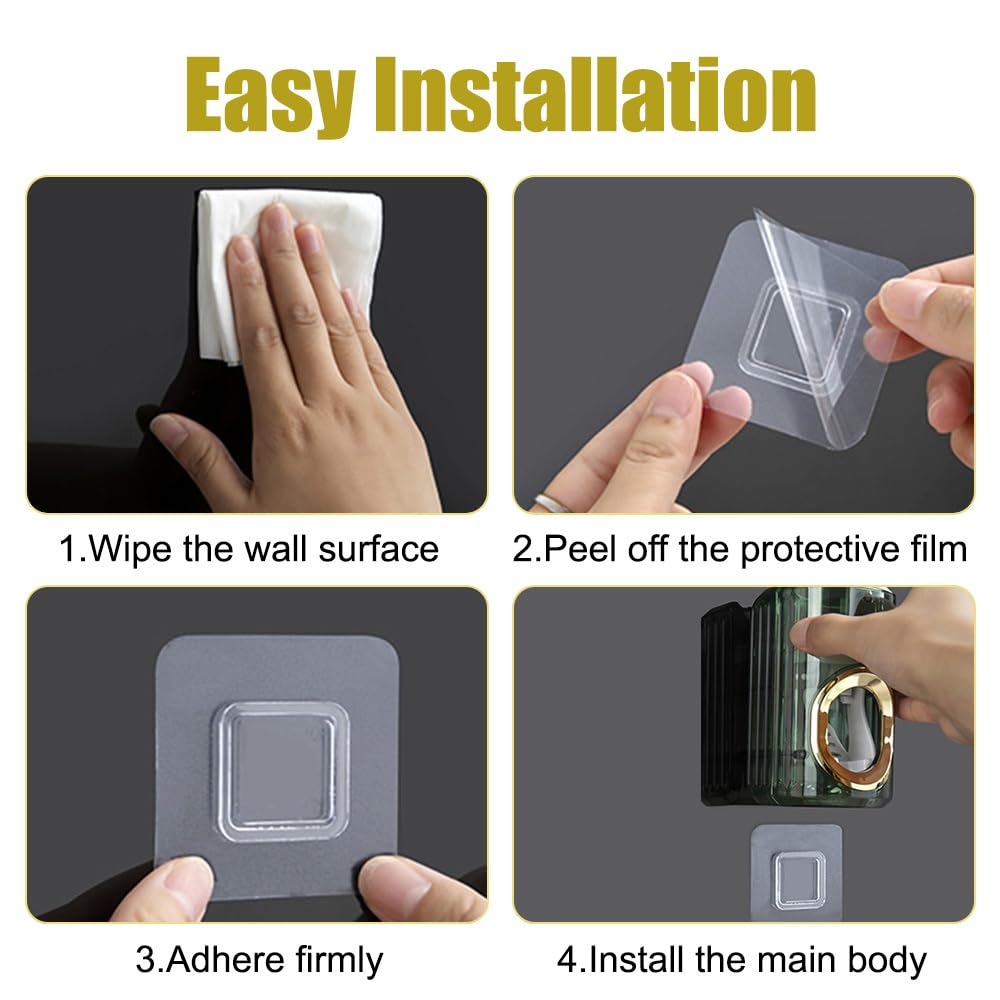 Easy Installation

1.Wipe the wall surface

2.Peel off the protective film

3.Adhere firmly

4.Install the main body