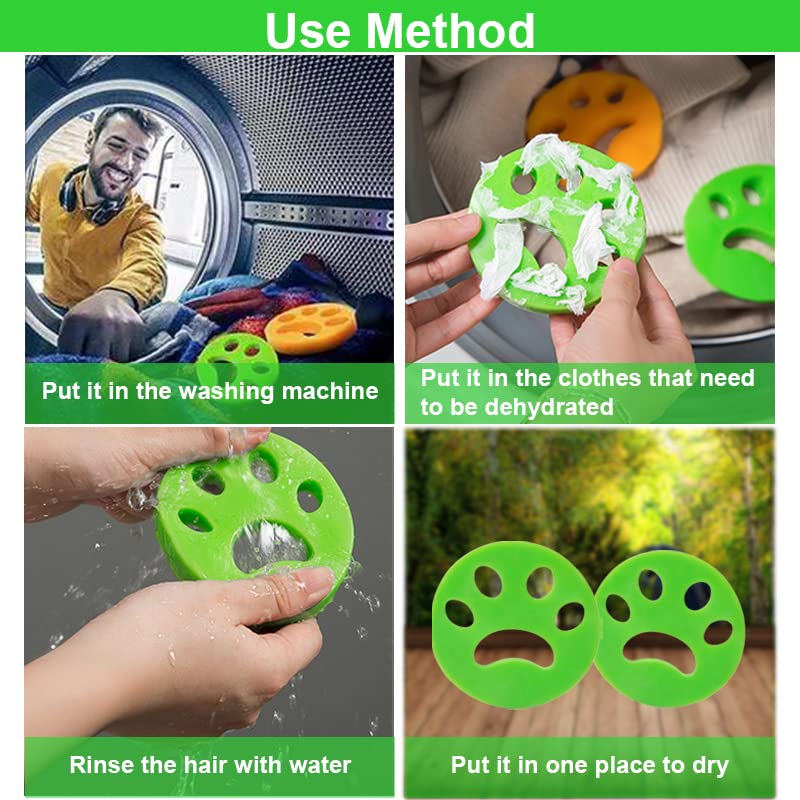 Use Method

Put it in the washing machine

Put it in the clothes that need to be dehydrated

Rinse the hair with water

Put it in one place to dry