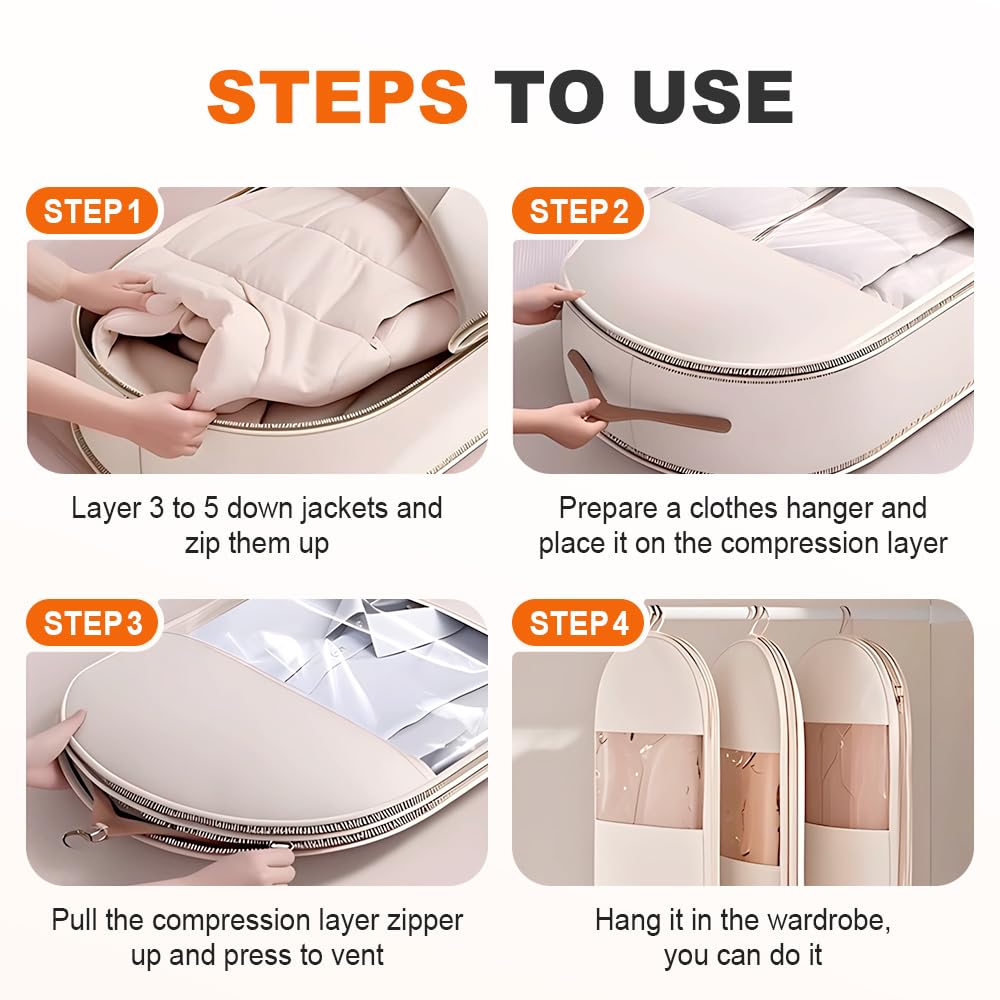 STEPS TO USE

STEP 1

Layer 3 to 5 down jackets and zip them up

STEP 2

Prepare a clothes hanger and place it on the compression layer

STEP 3

Pull the compression layer zipper up and press to vent

STEP 4

Hang it in the wardrobe, you can do it