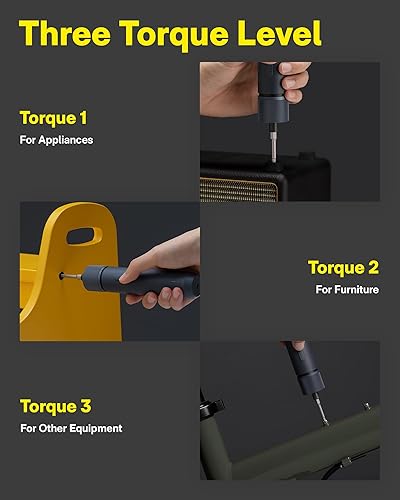 Three Torque Level

Torque 1
For Appliances

Torque 2
For Furniture

Torque 3
For Other Equipment