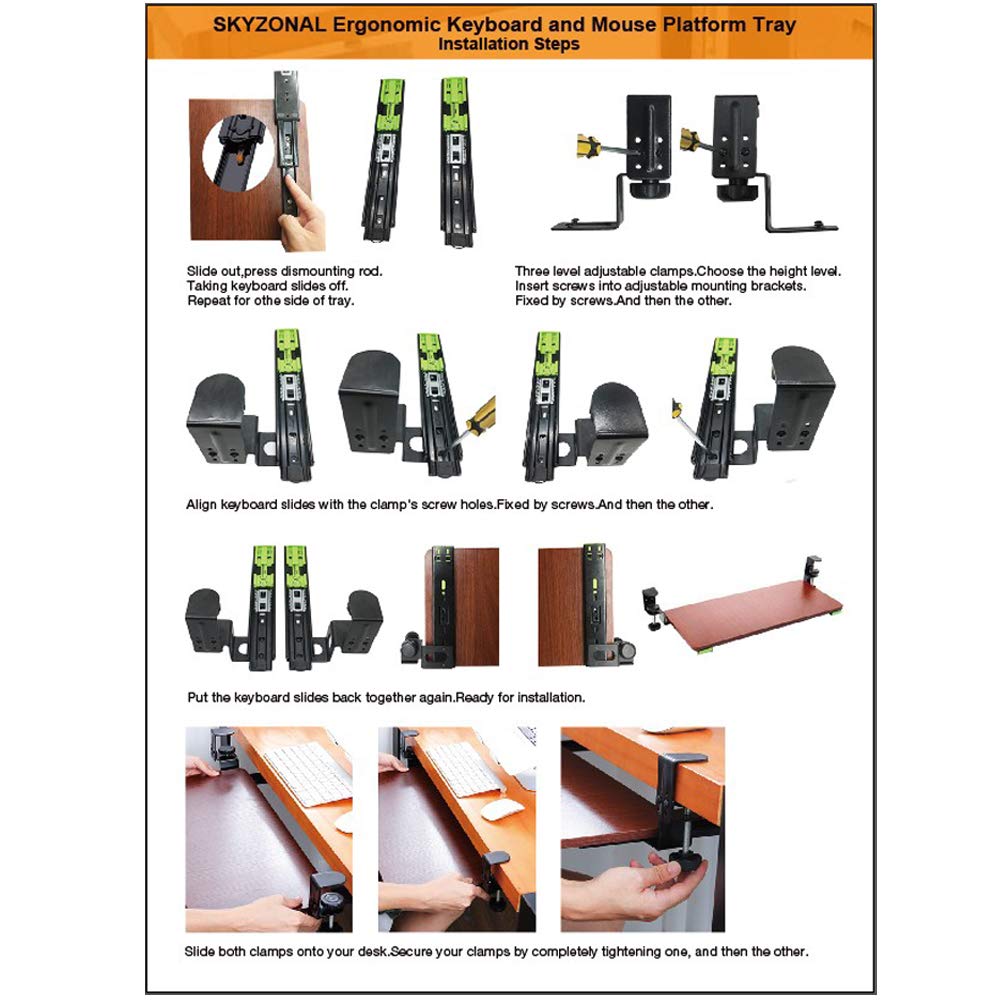 SKYZONAL Ergonomic Keyboard and Mouse Platform Tray
Installation Steps

Slide out,press dismounting rod.
Taking keyboard slides off.
Repeat for othe side of tray.

Three level adjustable clamps.Choose the height level.
Insert screws into adjustable mounting brackets.
Fixed by screws.And then the other.

Align keyboard slides with the clamp's screw holes.Fixed by screws.And then the other.

Put the keyboard slides back together again.Ready for installation.

Slide both clamps onto your desk.Secure your clamps by completely tightening one, and then the other.