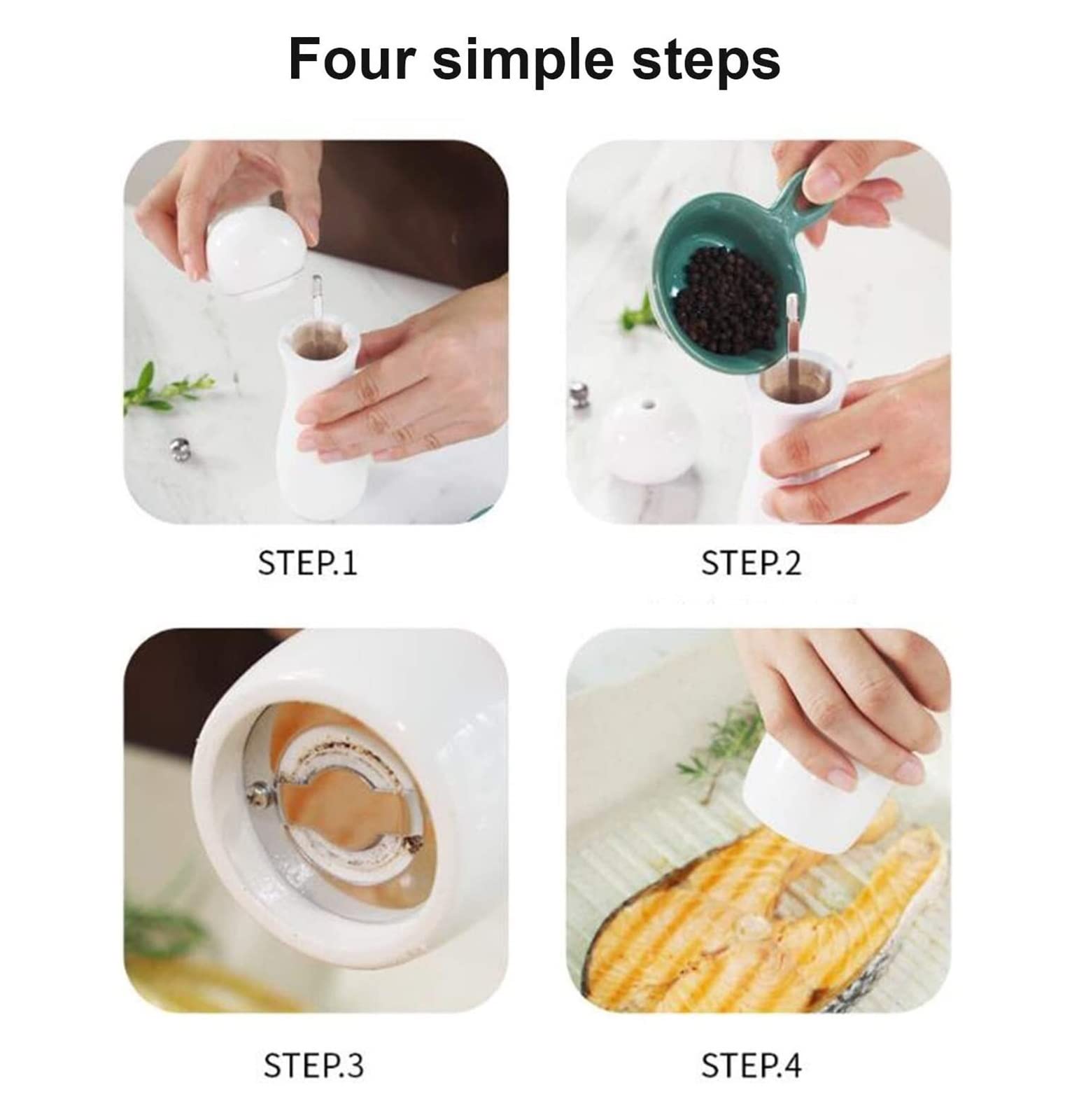 Four simple steps

STEP.1

STEP.2

STEP.3

STEP.4