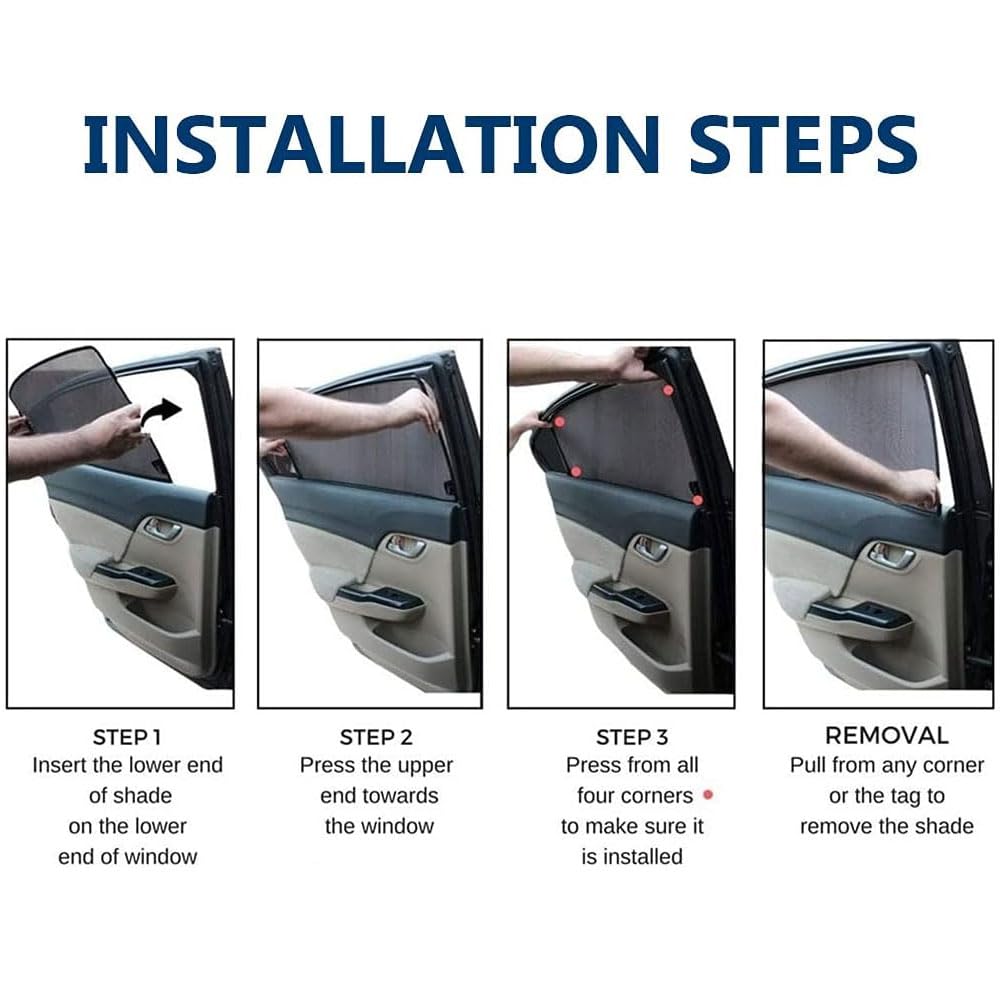 INSTALLATION STEPS

STEP 1
Insert the lower end of shade on the lower end of window

STEP 2
Press the upper end towards the window

STEP 3
Press from all four corners to make sure it is installed

REMOVAL
Pull from any corner or the tag to remove the shade