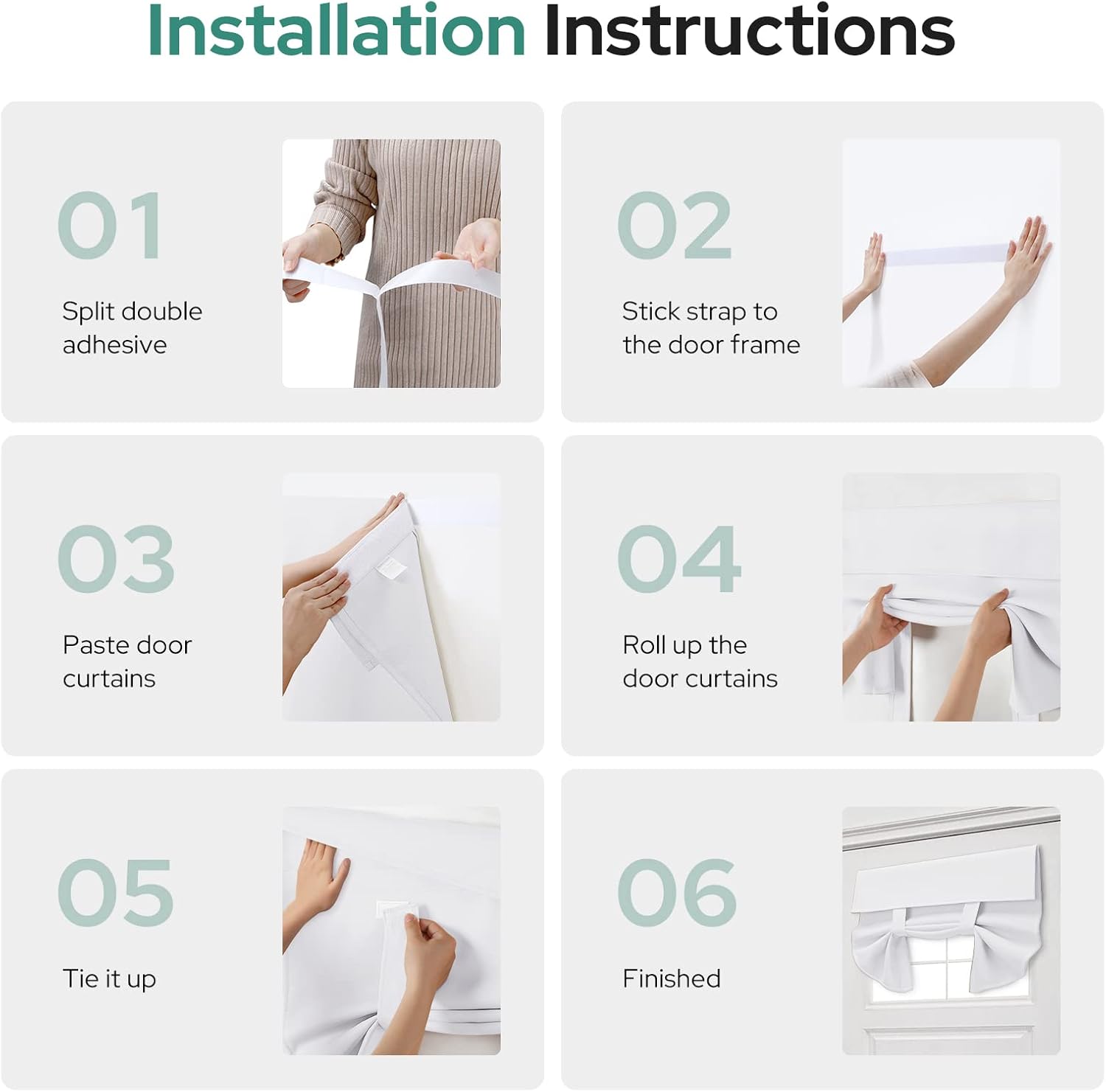 Installation Instructions

01
Split double adhesive

02
Stick strap to the door frame

03
Paste door curtains

04
Roll up the door curtains

05
Tie it up

06
Finished