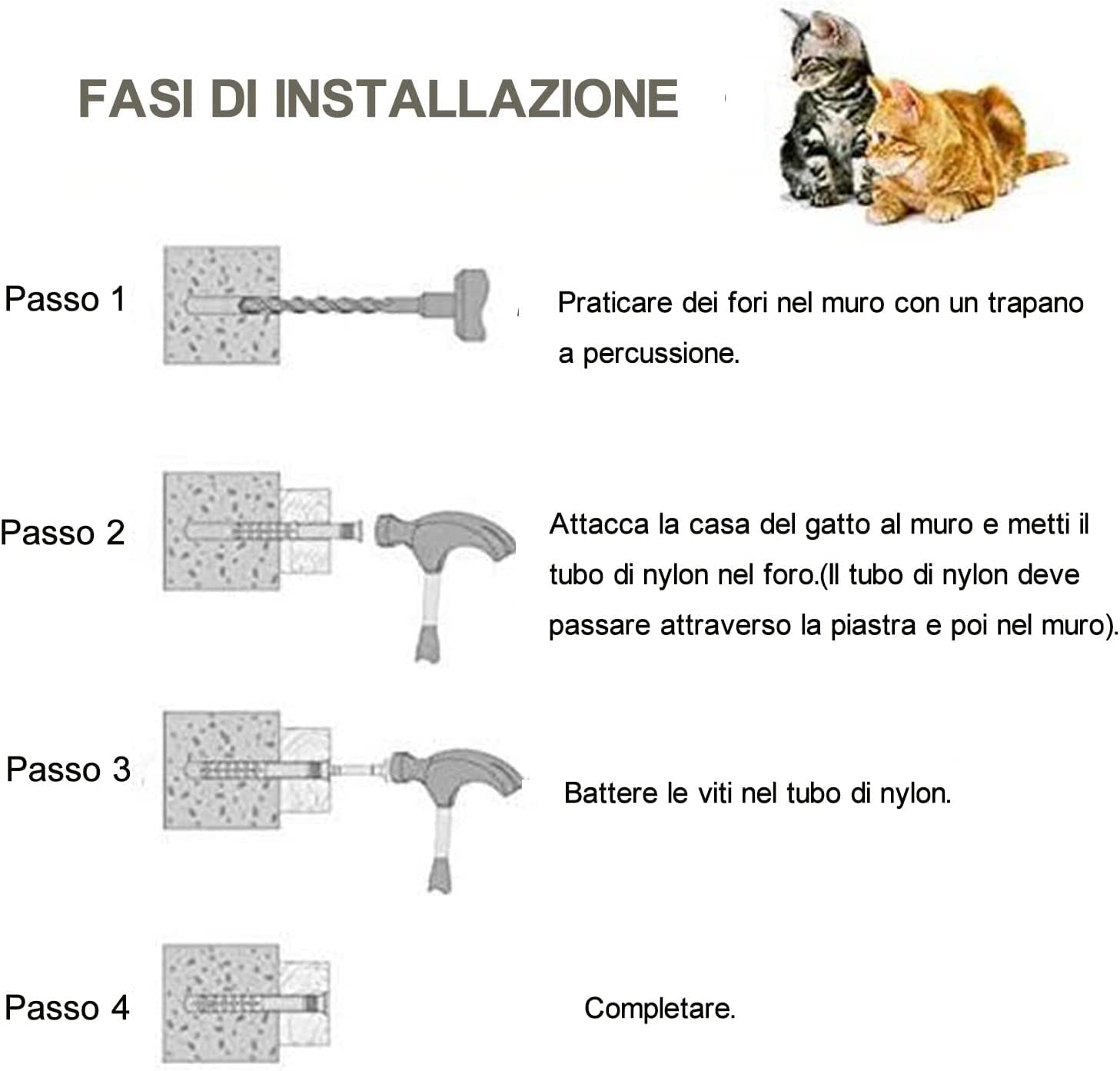 FASI DI INSTALLAZIONE

Passo 1

Praticare dei fori nel muro con un trapano a percussione.

Passo 2

Attacca la casa del gatto al muro e metti il tubo di nylon nel foro.(Il tubo di nylon deve passare attraverso la piastra e poi nel muro).

Passo 3

Battere le viti nel tubo di nylon.

Passo 4

Completare.