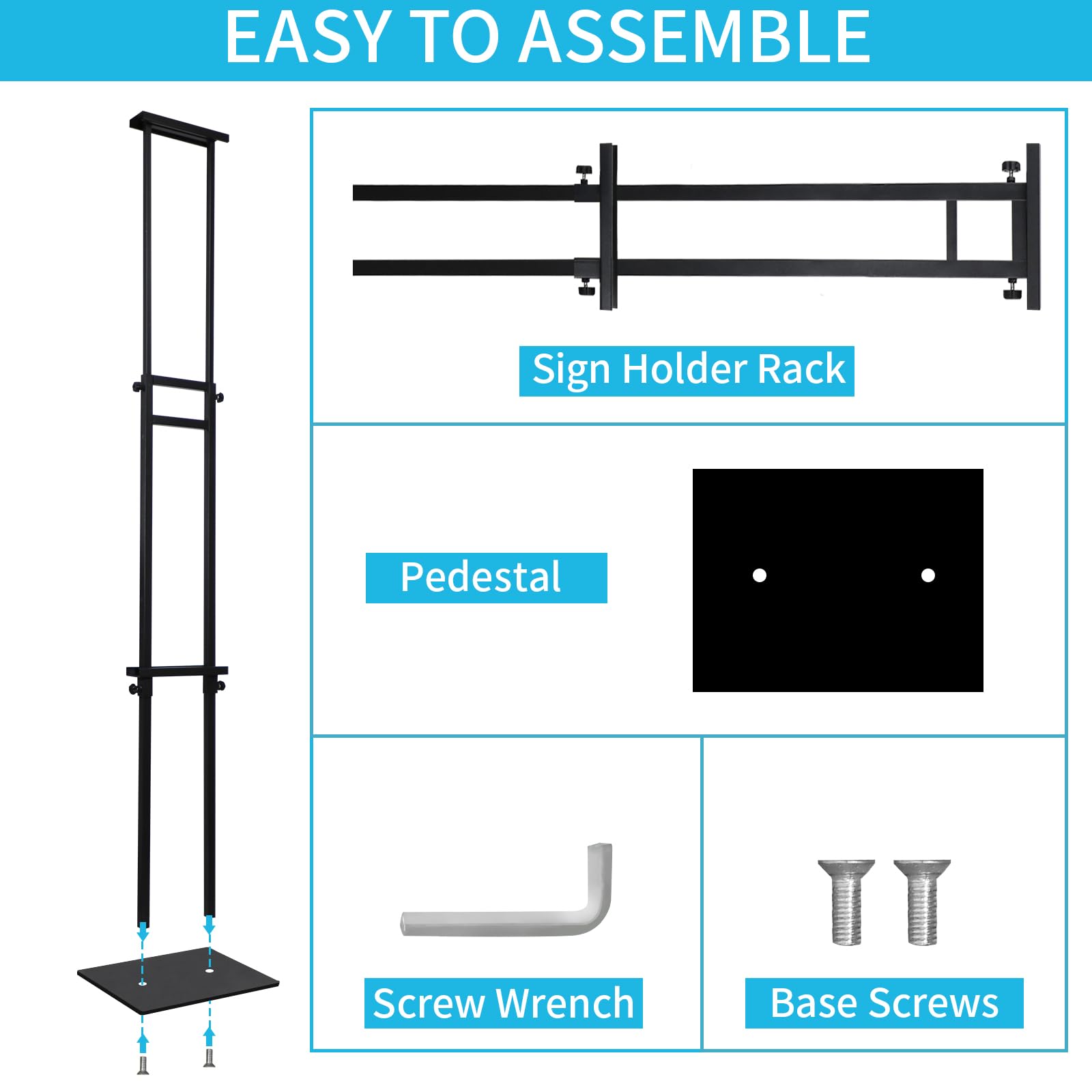 EASY TO ASSEMBLE

Sign Holder Rack

Pedestal

Screw Wrench

Base Screws