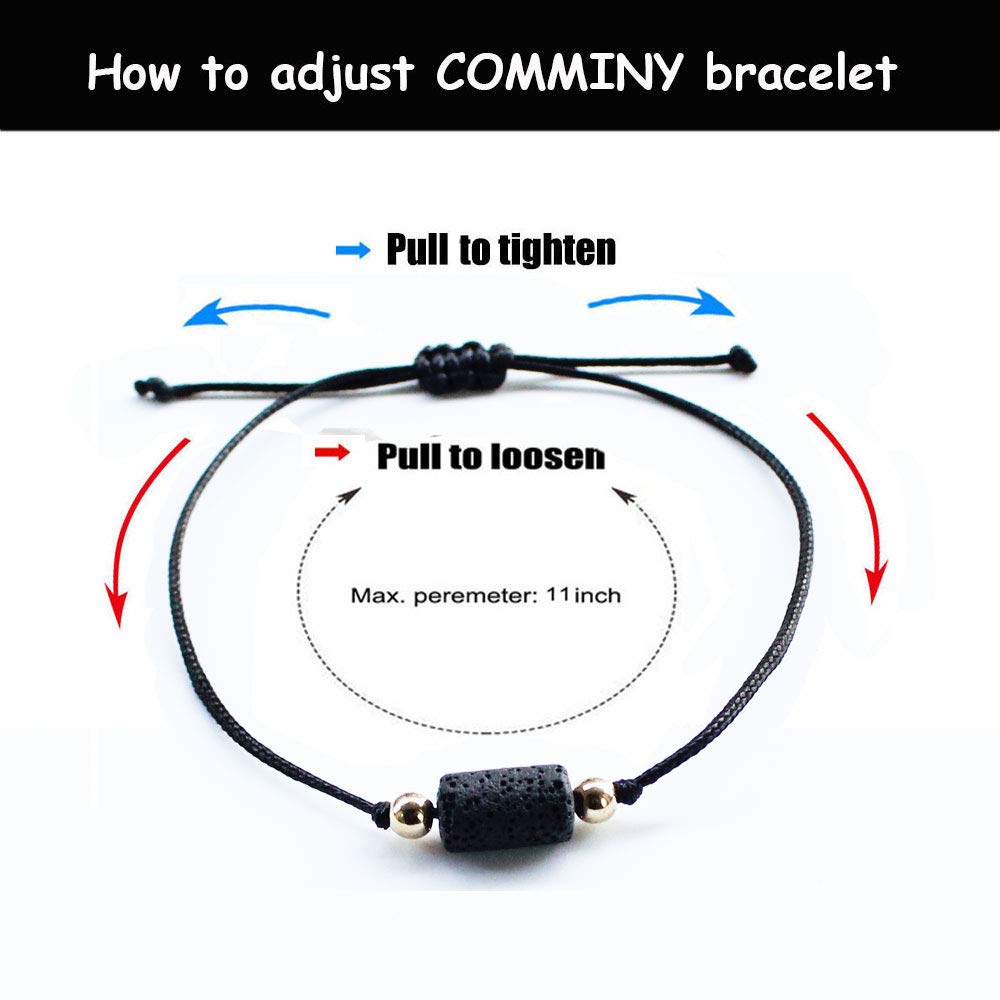 How to adjust COMMINY bracelet

Pull to tighten

Pull to loosen

Max. peremeter: 11inch