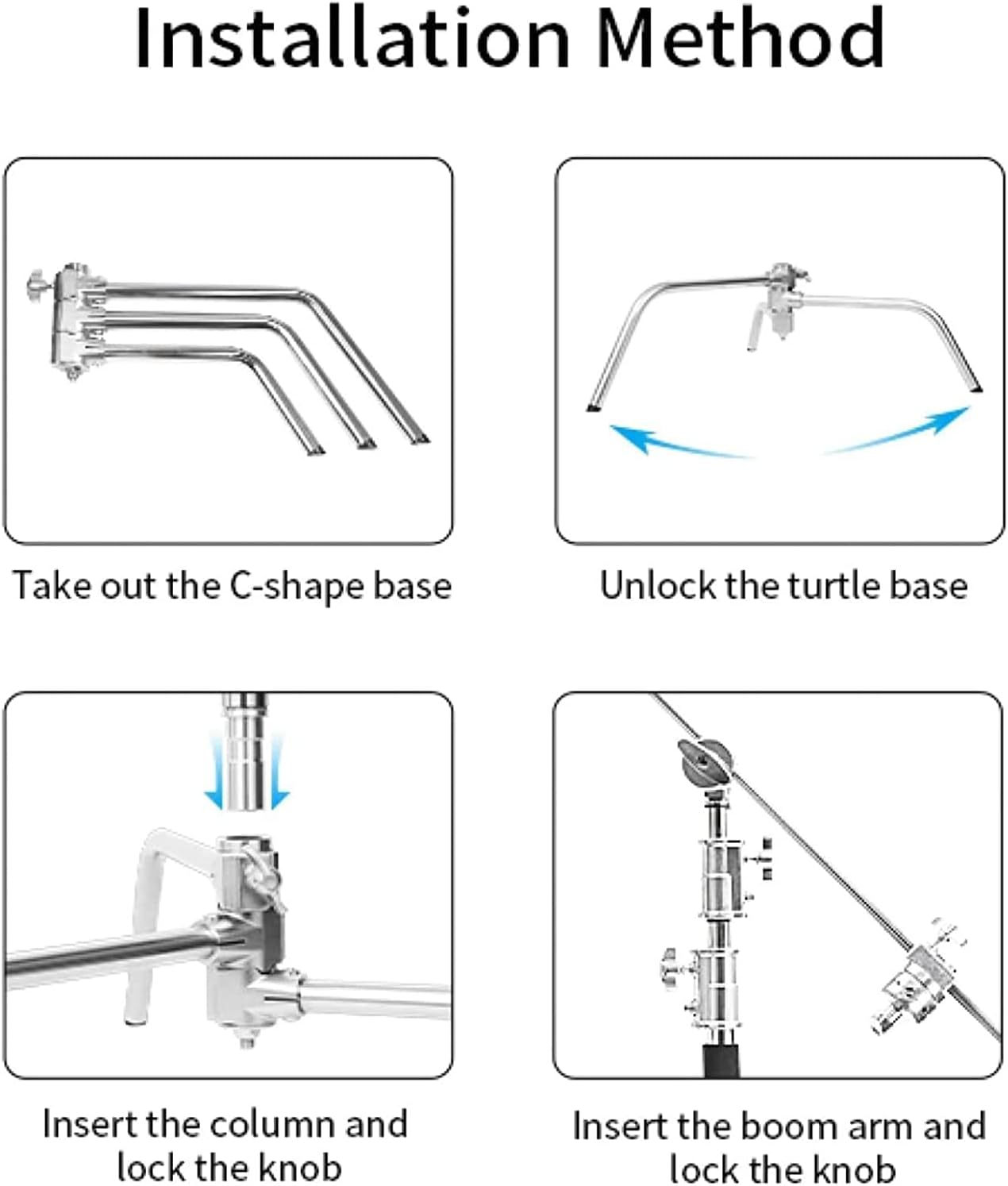 Installation Method

Take out the C-shape base

Unlock the turtle base

Insert the column and lock the knob

Insert the boom arm and lock the knob