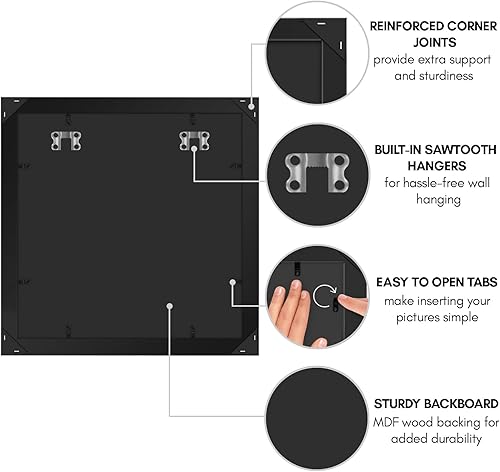 REINFORCED CORNER JOINTS
provide extra support and sturdiness

BUILT-IN SAWTOOTH HANGERS
for hassle-free wall hanging

EASY TO OPEN TABS
make inserting your pictures simple

STURDY BACKBOARD
MDF wood backing for added durability