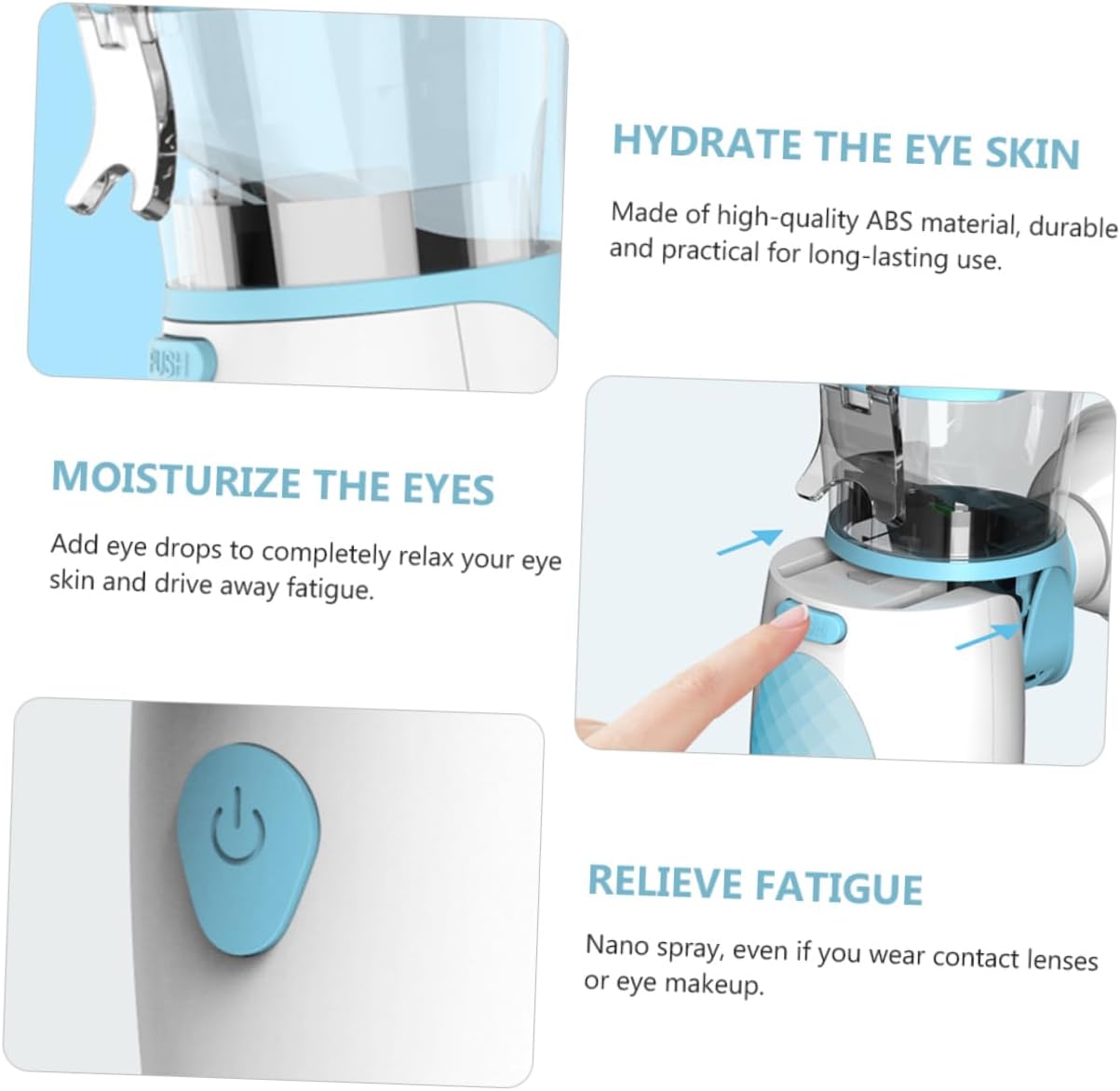 PUSH

HYDRATE THE EYE SKIN

Made of high-quality ABS material, durable and practical for long-lasting use.

MOISTURIZE THE EYES

Add eye drops to completely relax your eye skin and drive away fatigue.

RELIEVE FATIGUE

Nano spray, even if you wear contact lenses or eye makeup.