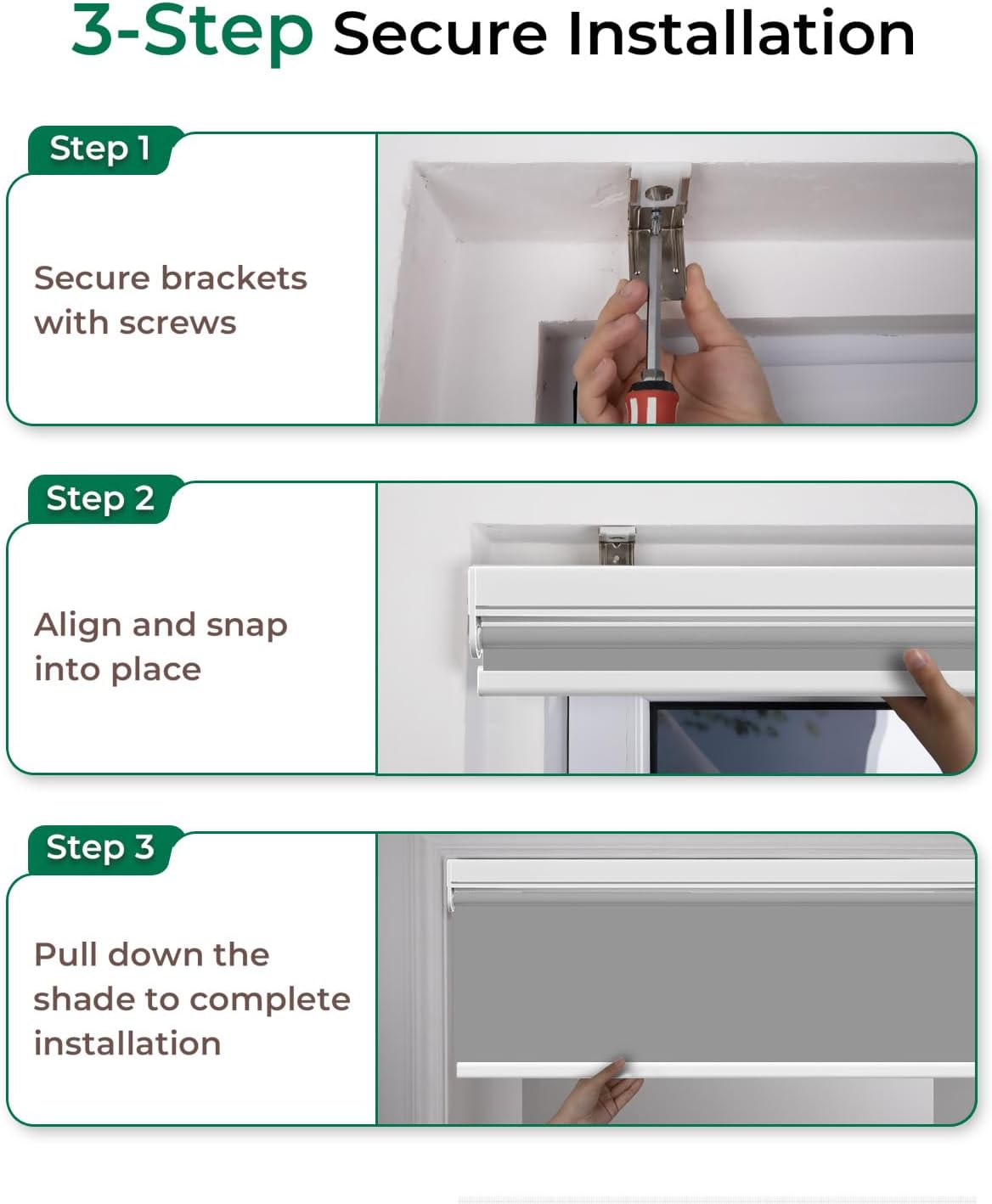 3-Step Secure Installation

Step 1

Secure brackets with screws

Step 2

Align and snap into place

Step 3

Pull down the shade to complete installation