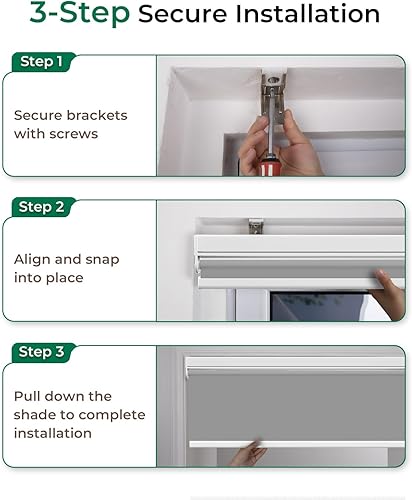 3-Step Secure Installation

Step 1

Secure brackets with screws

Step 2

Align and snap into place

Step 3

Pull down the shade to complete installation