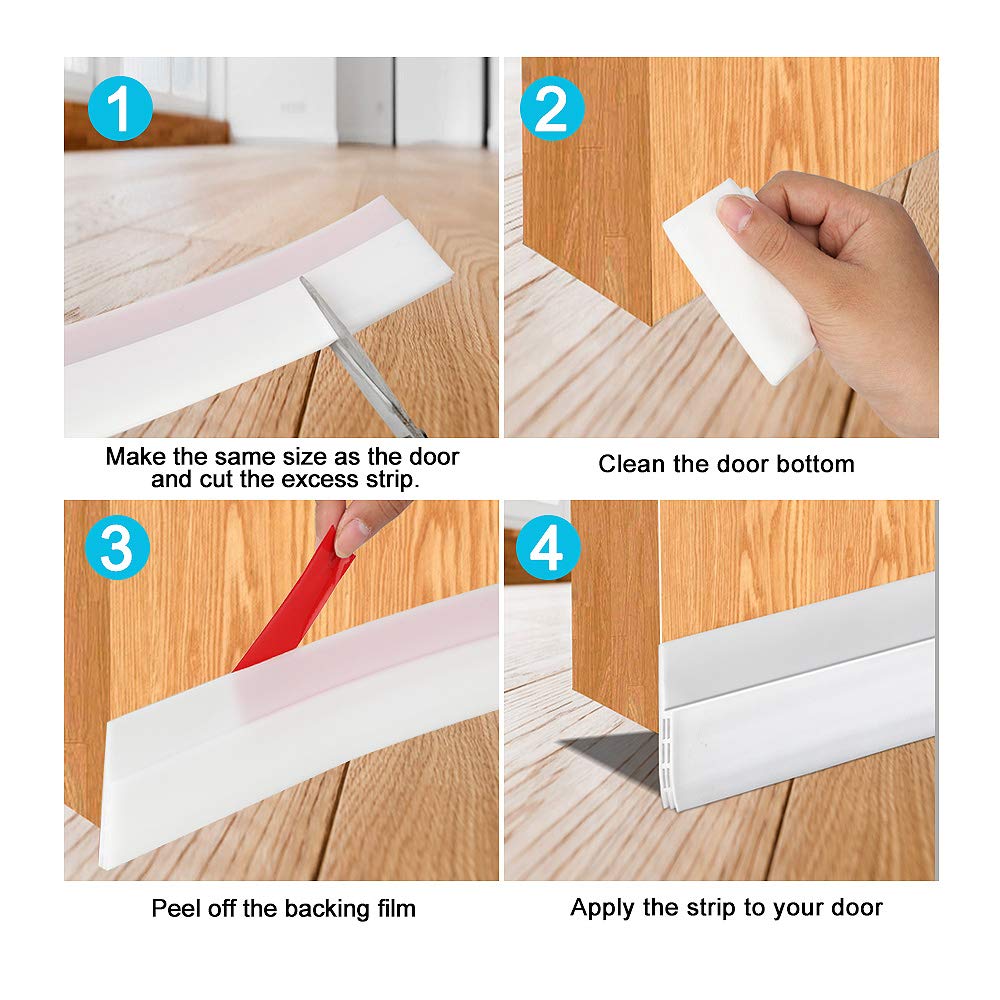 1

Make the same size as the door and cut the excess strip.

2

Clean the door bottom

3

Peel off the backing film

4

Apply the strip to your door