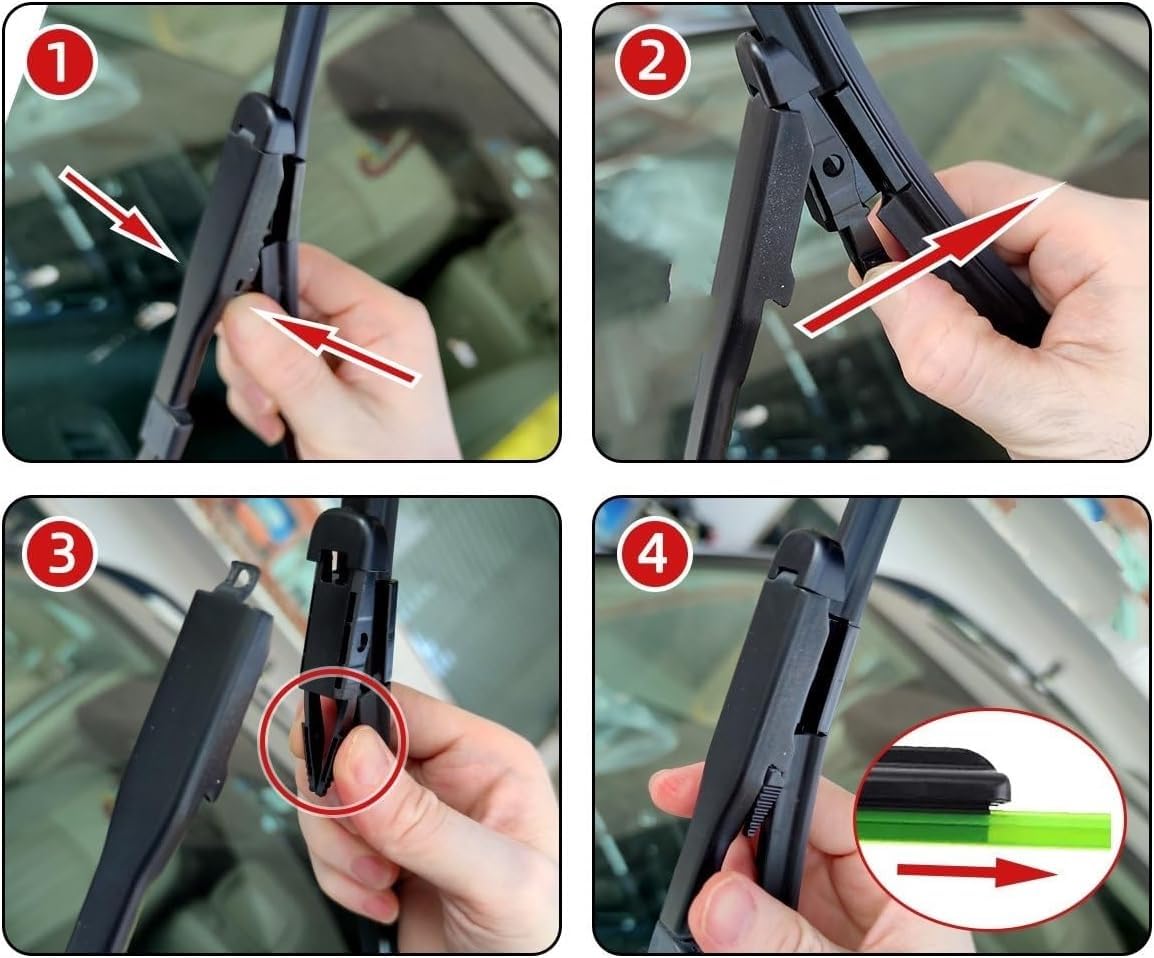 1

2

3

4