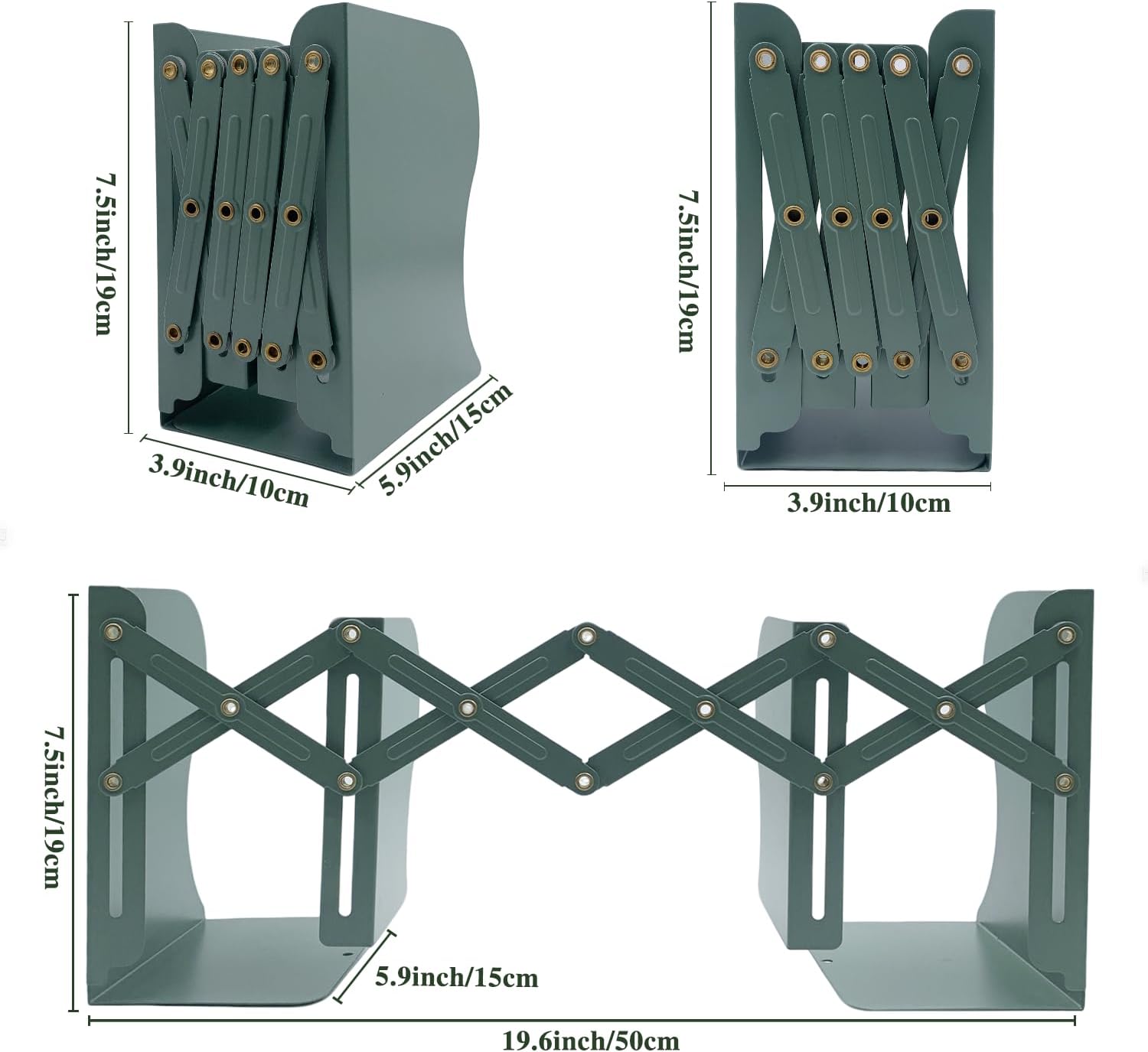 7.5inch/19cm
3.9inch/10cm
5.9inch/15cm

7.5inch/19cm
3.9inch/10cm

7.5inch/19cm
5.9inch/15cm
19.6inch/50cm