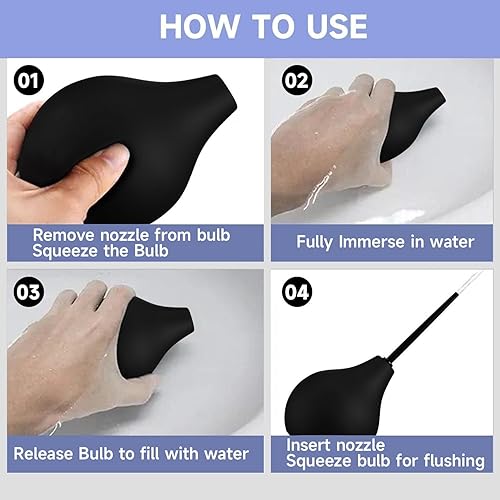 HOW TO USE

01

Remove nozzle from bulb
Squeeze the Bulb

02

Fully Immerse in water

03

Release Bulb to fill with water

04

Insert nozzle
Squeeze bulb for flushing