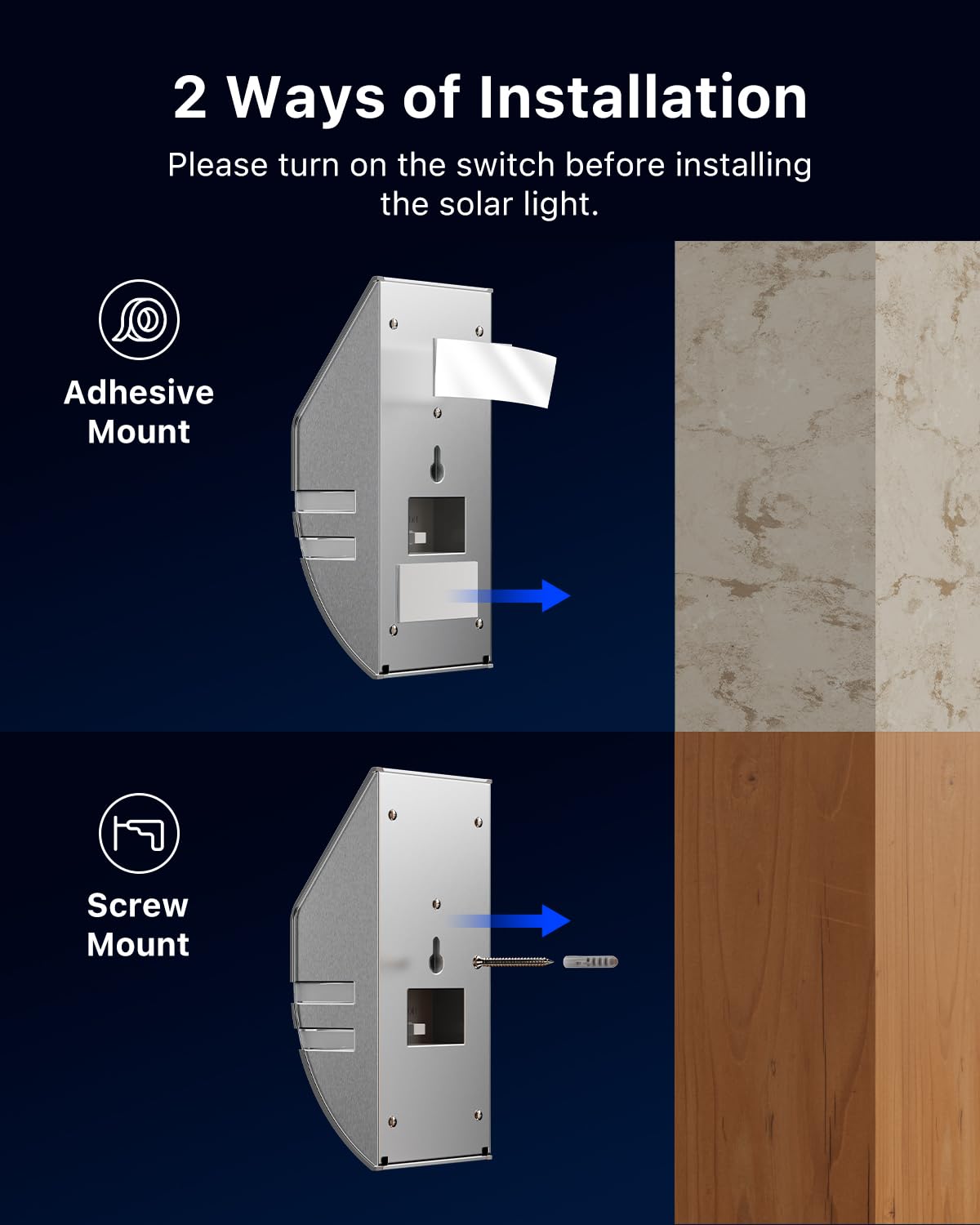 2 Ways of Installation

Please turn on the switch before installing the solar light.

Adhesive Mount

Screw Mount