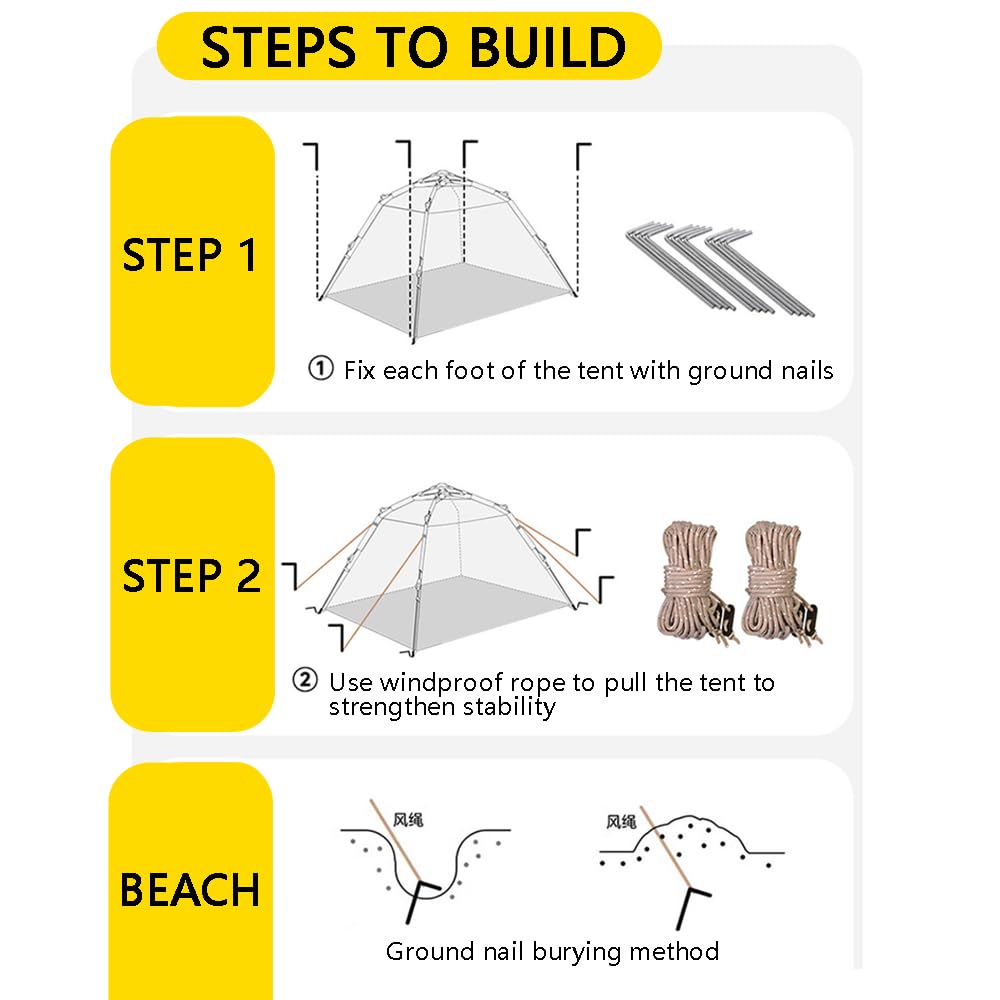 STEPS TO BUILD

STEP 1

① Fix each foot of the tent with ground nails

STEP 2

② Use windproof rope to pull the tent to strengthen stability

BEACH

风绳

风绳

Ground nail burying method