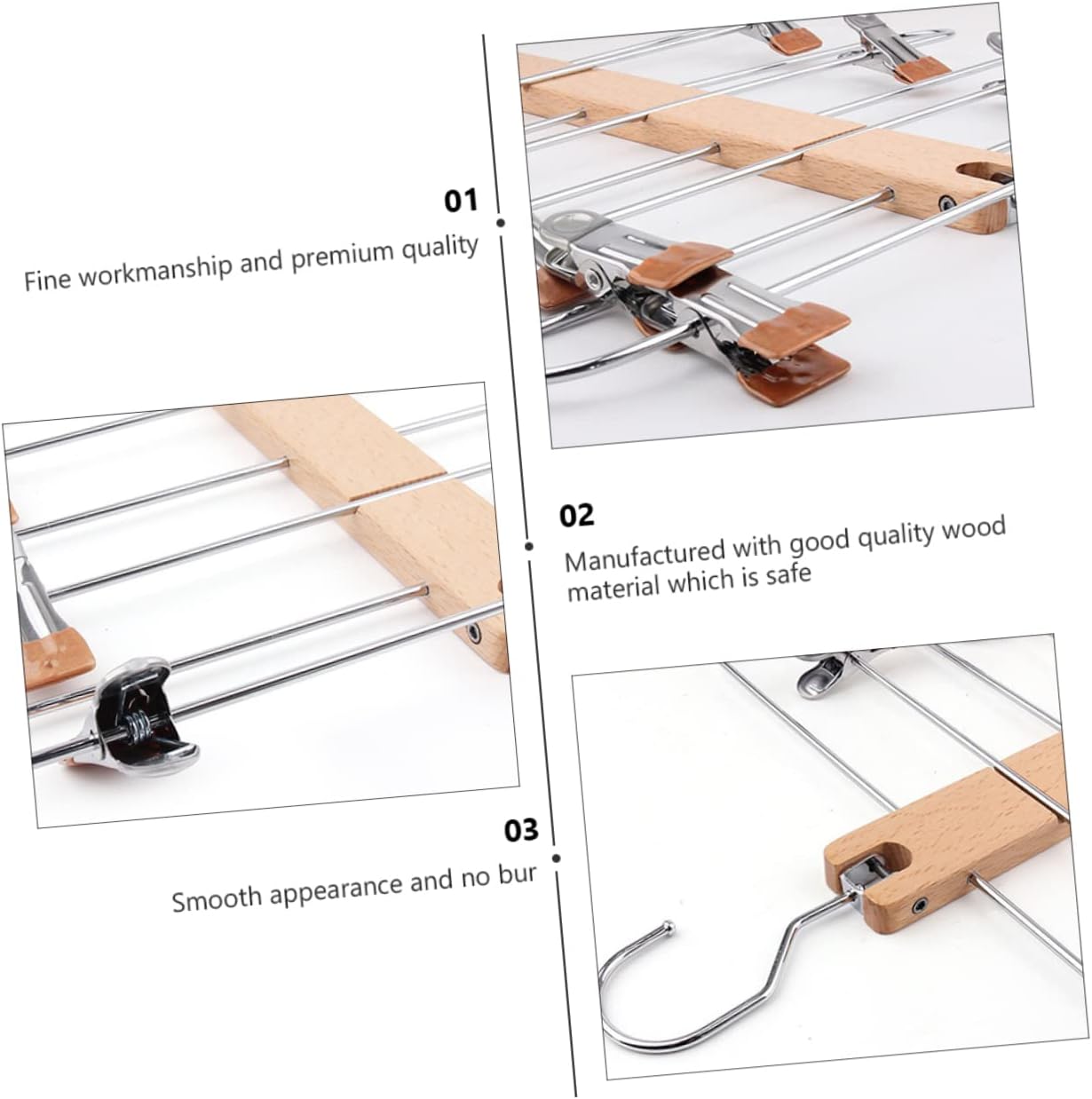 01

Fine workmanship and premium quality

02

Manufactured with good quality wood material which is safe

03

Smooth appearance and no bur