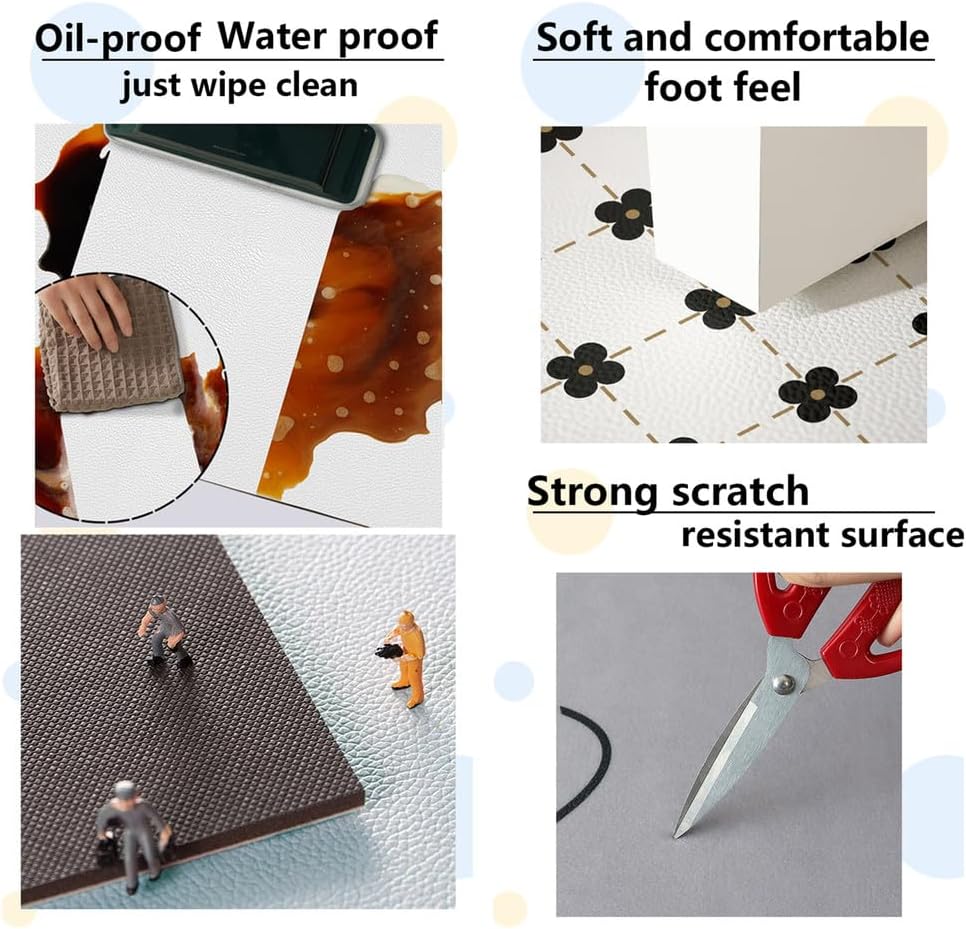 Oil-proof Water proof
just wipe clean

Soft and comfortable
foot feel

Strong scratch
resistant surface