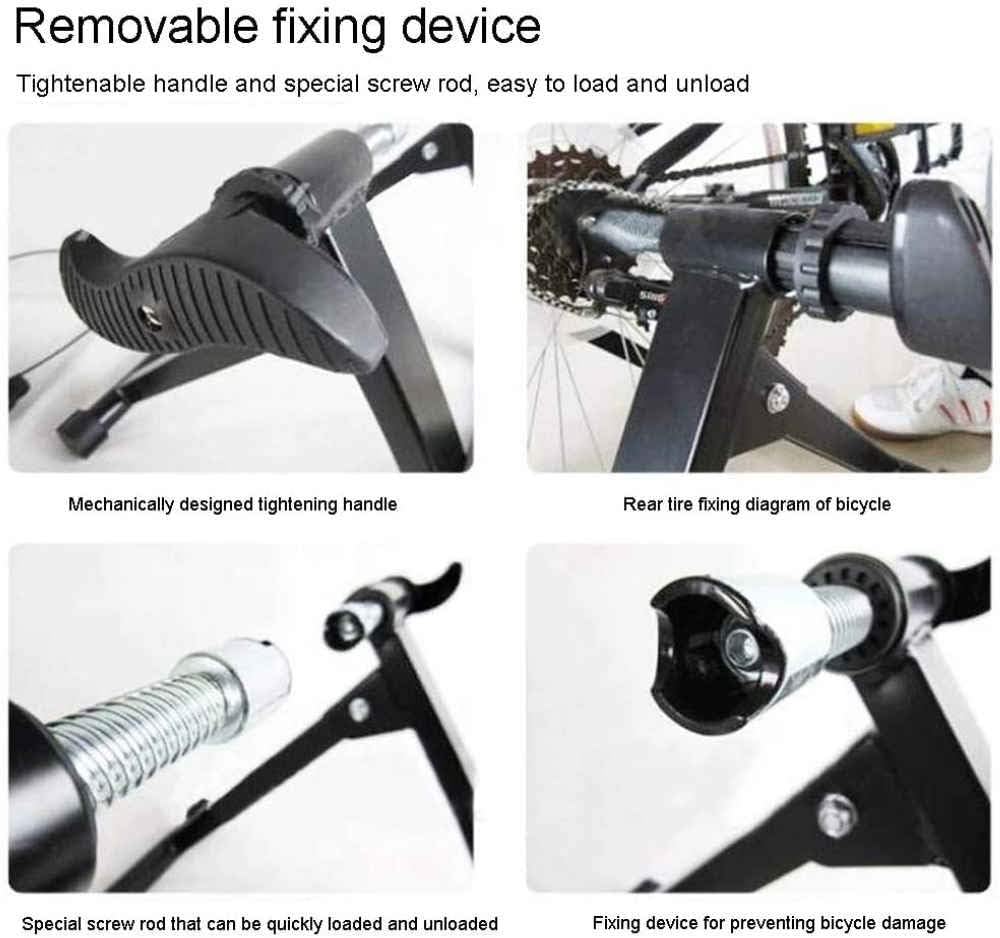 Removable fixing device

Tightenable handle and special screw rod, easy to load and unload

Mechanically designed tightening handle

Rear tire fixing diagram of bicycle

Special screw rod that can be quickly loaded and unloaded

Fixing device for preventing bicycle damage