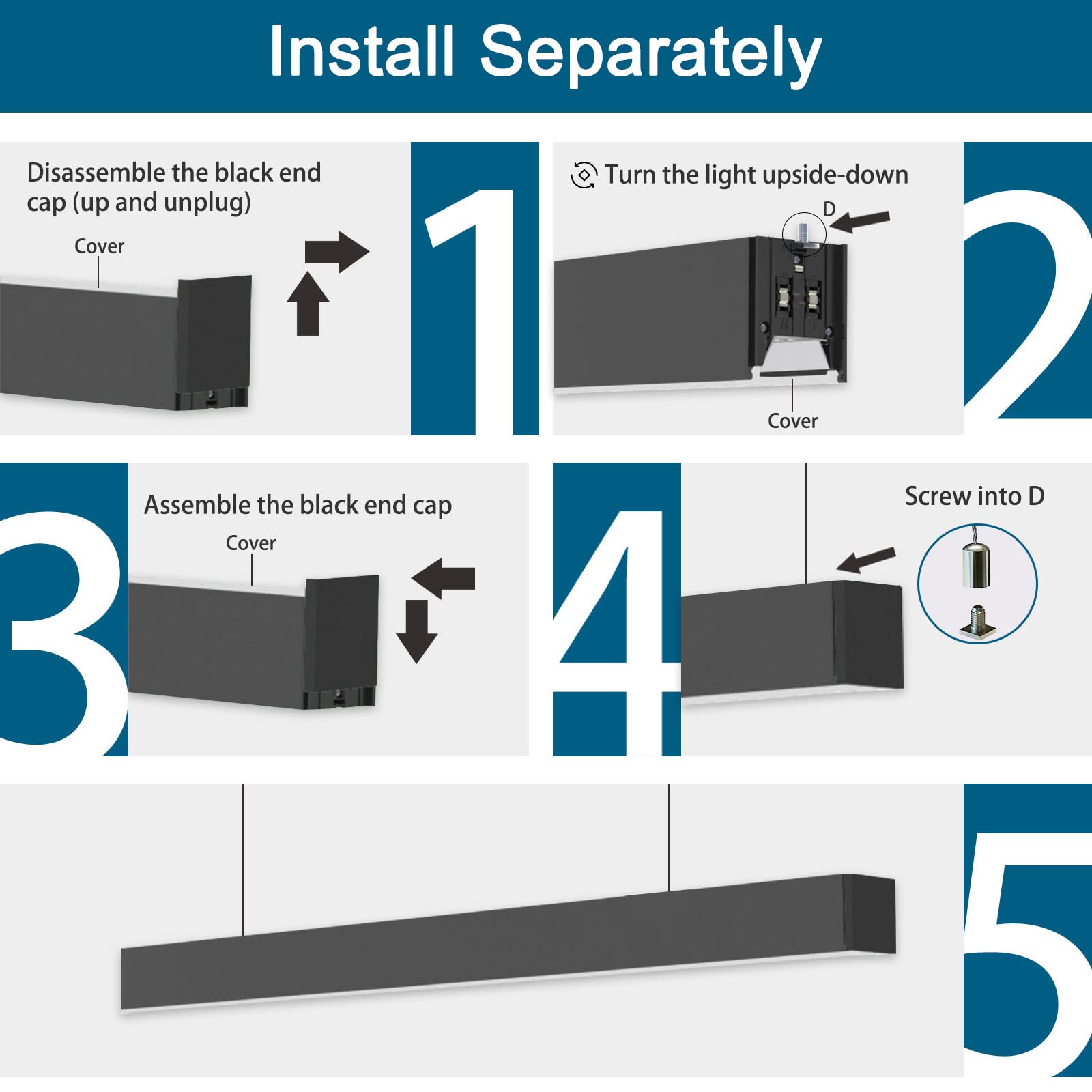 Install Separately

Disassemble the black end cap (up and unplug)

Cover

1

Turn the light upside-down

D

Cover

2

3

Assemble the black end cap

Cover

4

Screw into D

5