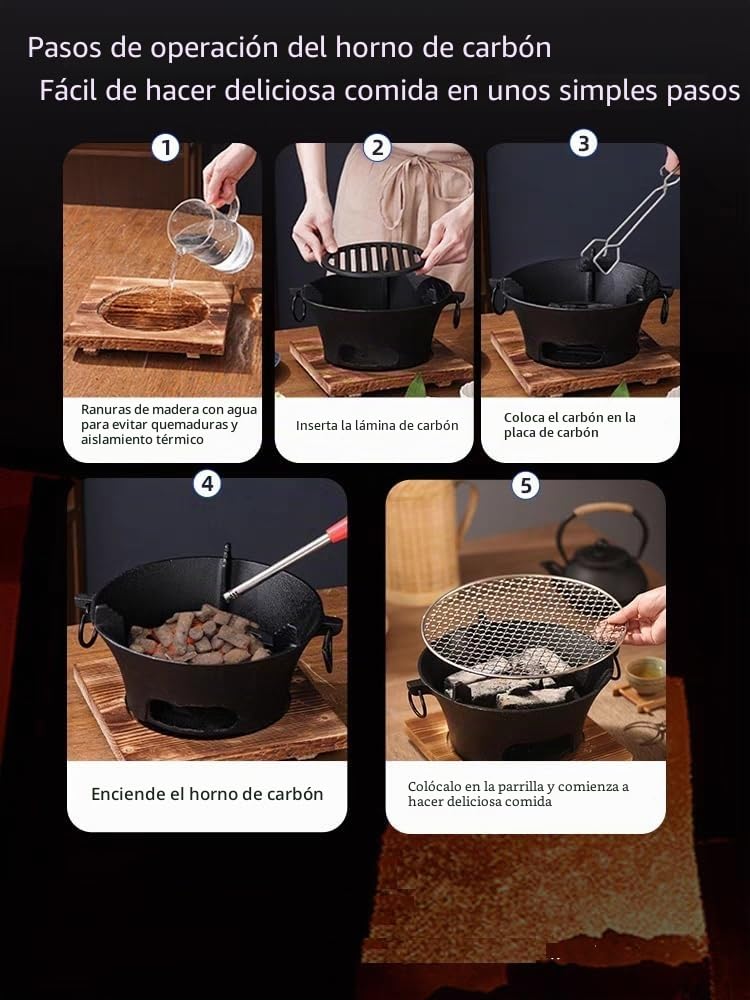 Pasos de operación del horno de carbón
Fácil de hacer deliciosa comida en unos simples pasos

1
Ranuras de madera con agua para evitar quemaduras y aislamiento térmico

2
Inserta la lámina de carbón

3
Coloca el carbón en la placa de carbón

4
Enciende el horno de carbón

5
Colócalo en la parrilla y comienza a hacer deliciosa comida