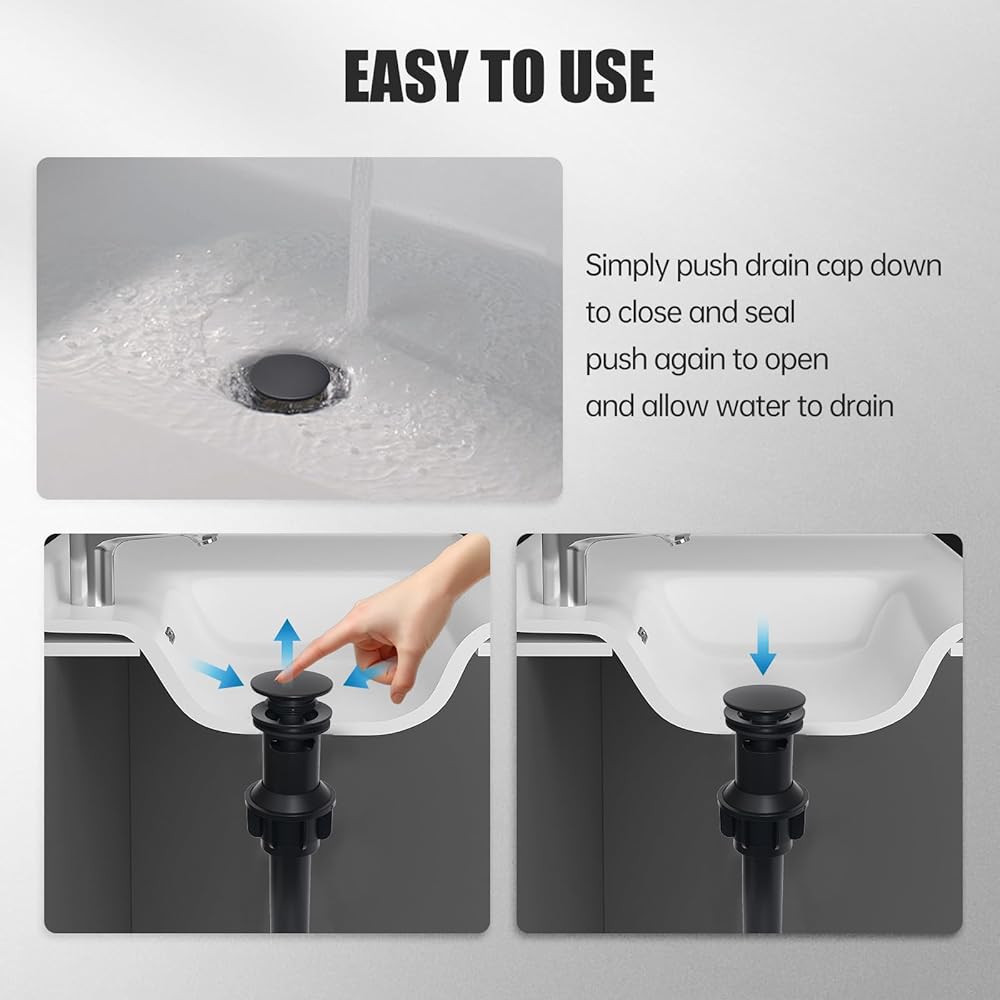 EASY TO USE

Simply push drain cap down
to close and seal
push again to open
and allow water to drain