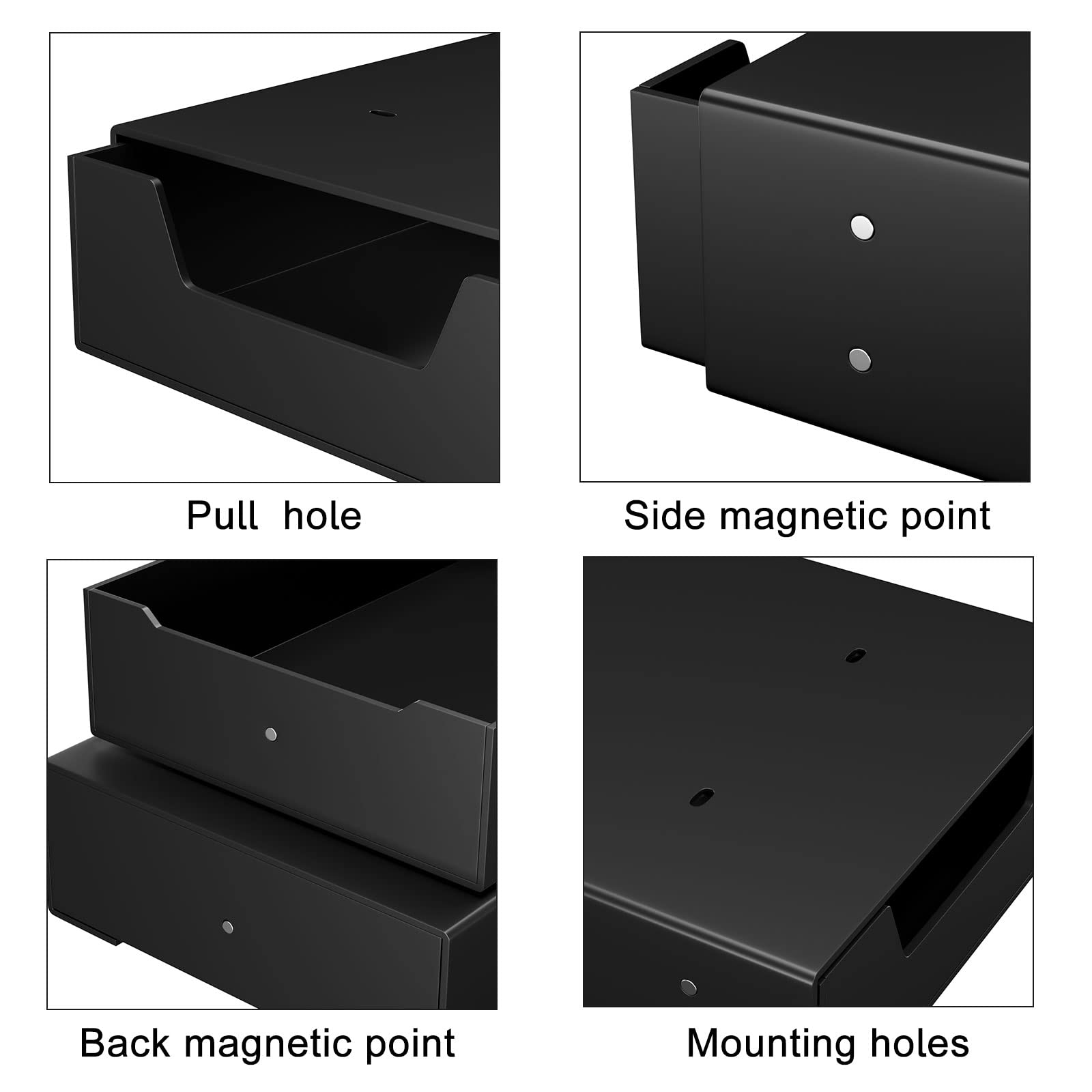 Pull hole

Side magnetic point

Back magnetic point

Mounting holes