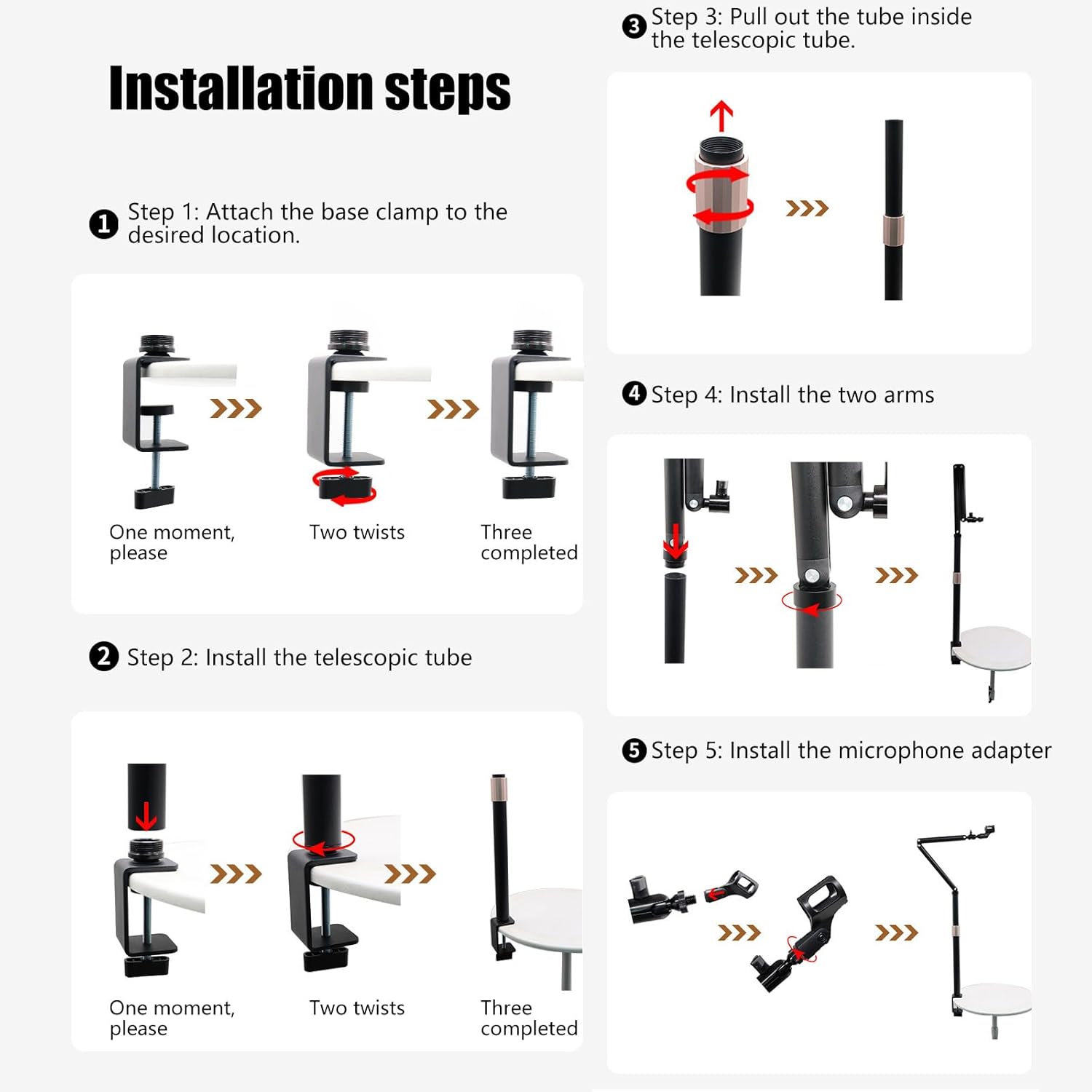 Installation steps

1 Step 1: Attach the base clamp to the desired location.

One moment, please

Two twists

Three completed

2 Step 2: Install the telescopic tube

One moment, please

Two twists

Three completed

3 Step 3: Pull out the tube inside the telescopic tube.

4 Step 4: Install the two arms

5 Step 5: Install the microphone adapter