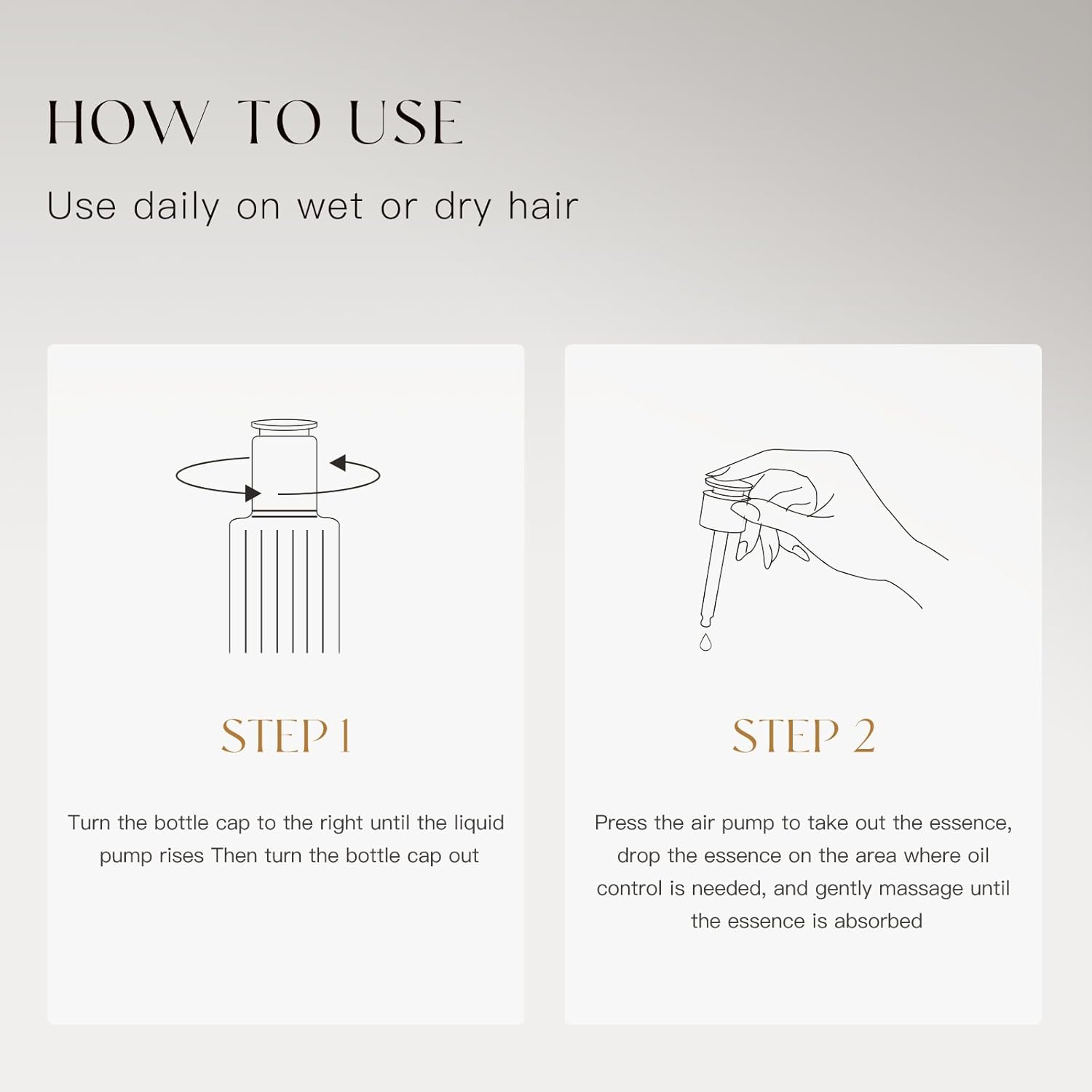 HOW TO USE

Use daily on wet or dry hair

STEP 1

Turn the bottle cap to the right until the liquid pump rises Then turn the bottle cap out

STEP 2

Press the air pump to take out the essence, drop the essence on the area where oil control is needed, and gently massage until the essence is absorbed