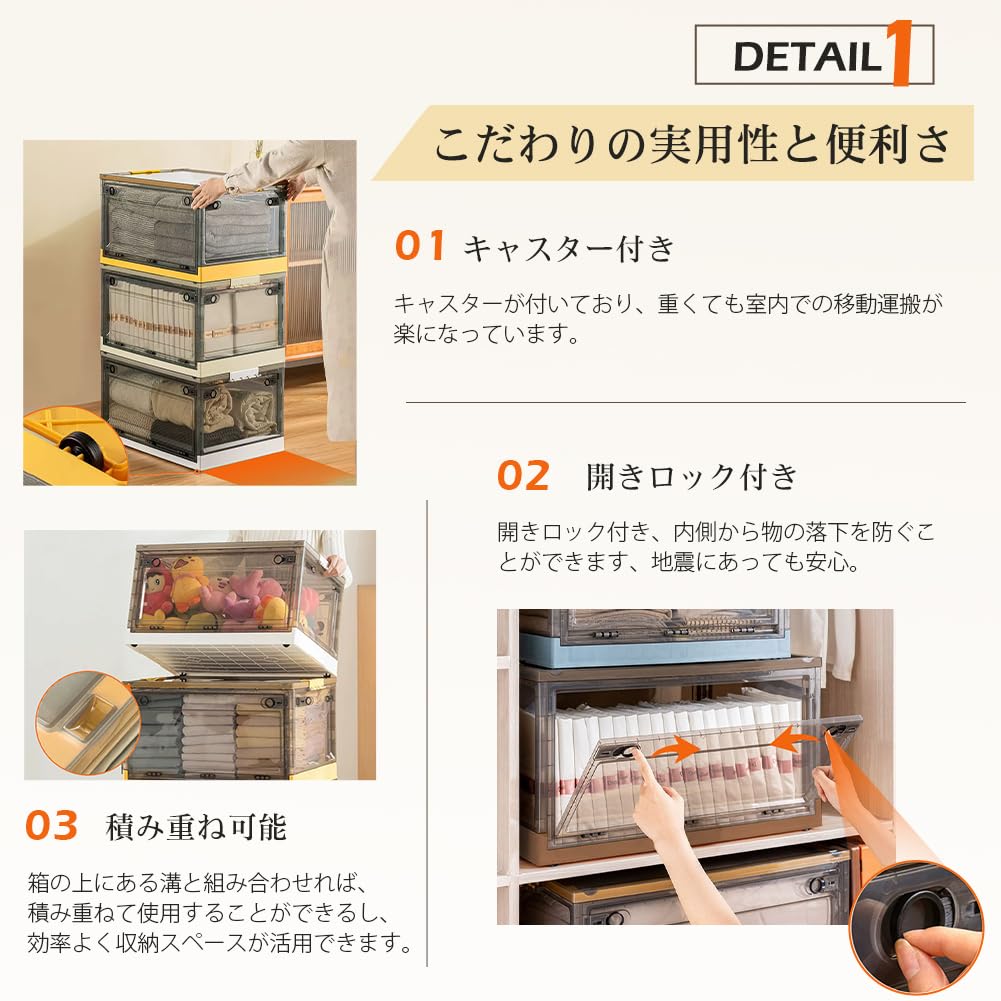 DETAIL 1

こだわりの実用性と便利さ

01 キャスター付き

キャスターが付いており、重くても室内での移動運搬が楽になっています。

02 開きロック付き

開きロック付き、内側から物の落下を防ぐことができます、地震にあっても安心。

03 積み重ね可能

箱の上にある溝と組み合わせれば、積み重ねて使用することができるし、効率よく収納スペースが活用できます。