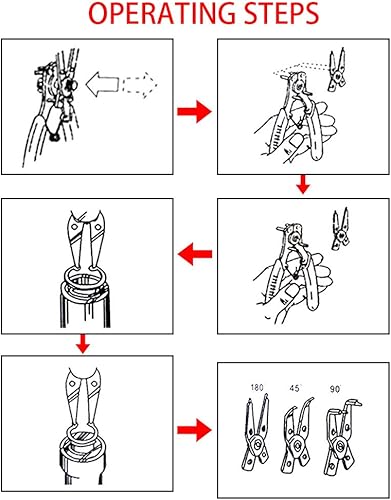 OPERATING STEPS

180

45°

90°