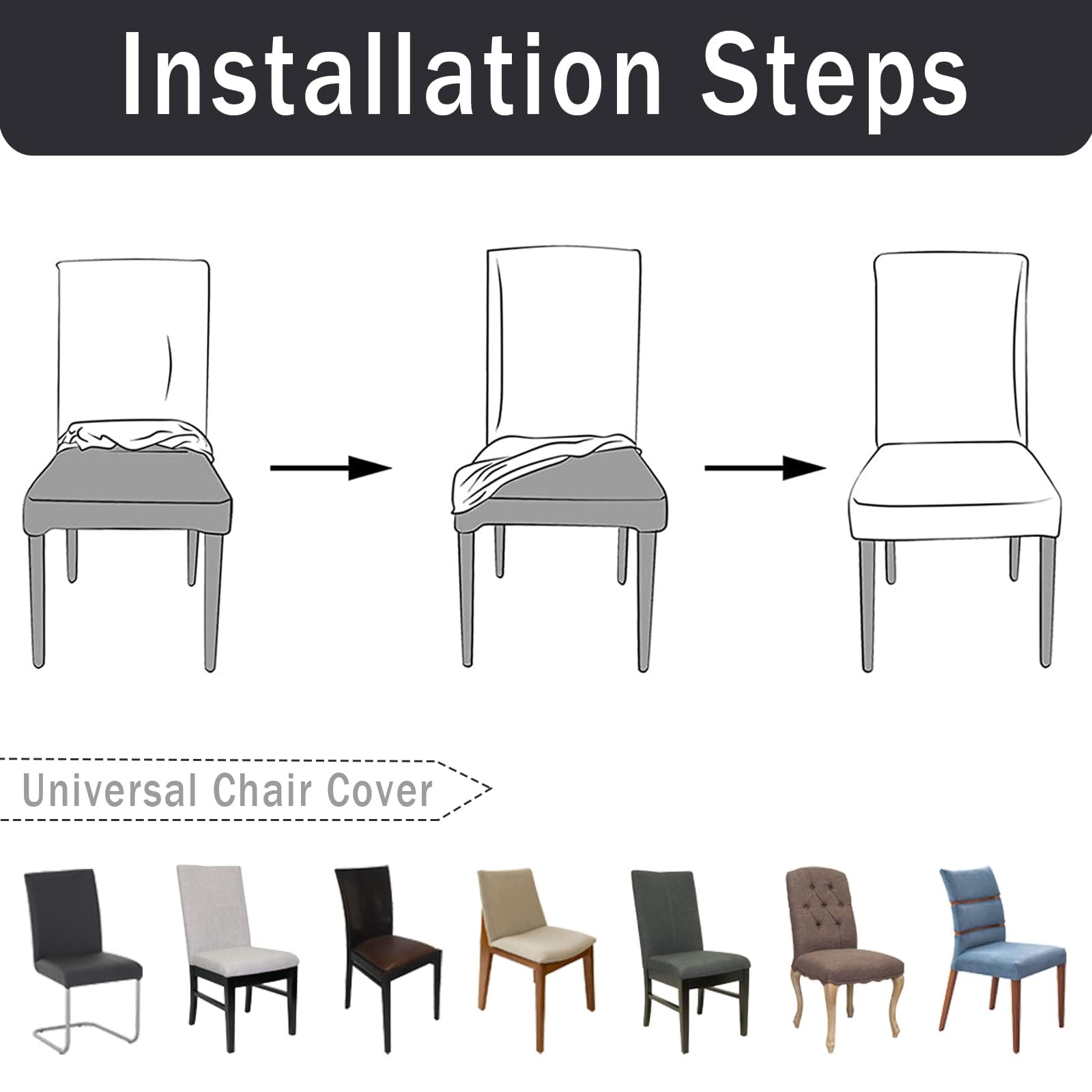 Installation Steps

Universal Chair Cover