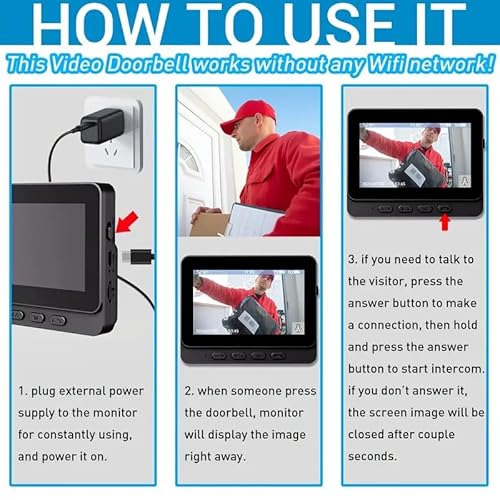 HOW TO USE IT

This Video Doorbell works without any Wifi network!

1. plug external power supply to the monitor for constantly using, and power it on.

2. when someone press the doorbell, monitor will display the image right away.

3. if you need to talk to the visitor, press the answer button to make a connection, then hold and press the answer button to start intercom. if you don't answer it, the screen image will be closed after couple seconds.