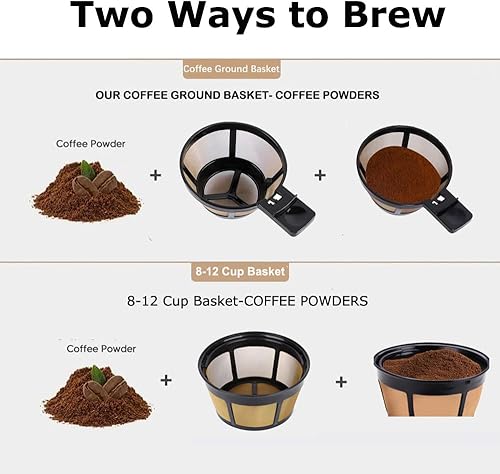 Two Ways to Brew

Coffee Ground Basket

OUR COFFEE GROUND BASKET- COFFEE POWDERS

Coffee Powder

+

+

8-12 Cup Basket

8-12 Cup Basket-COFFEE POWDERS

Coffee Powder

+

+