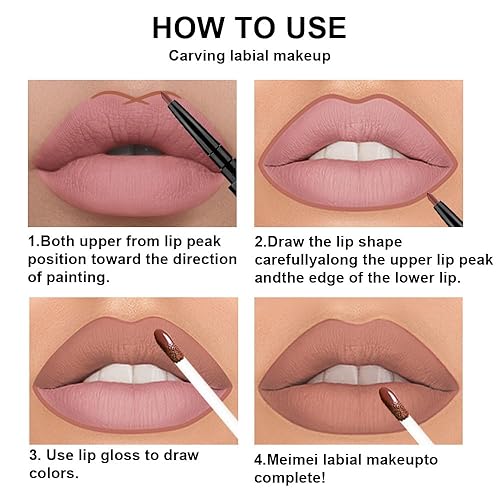 HOW TO USE

Carving labial makeup

1.Both upper from lip peak position toward the direction of painting.

2.Draw the lip shape carefullyalong the upper lip peak andthe edge of the lower lip.

3. Use lip gloss to draw colors.

4.Meimei labial makeupto complete!