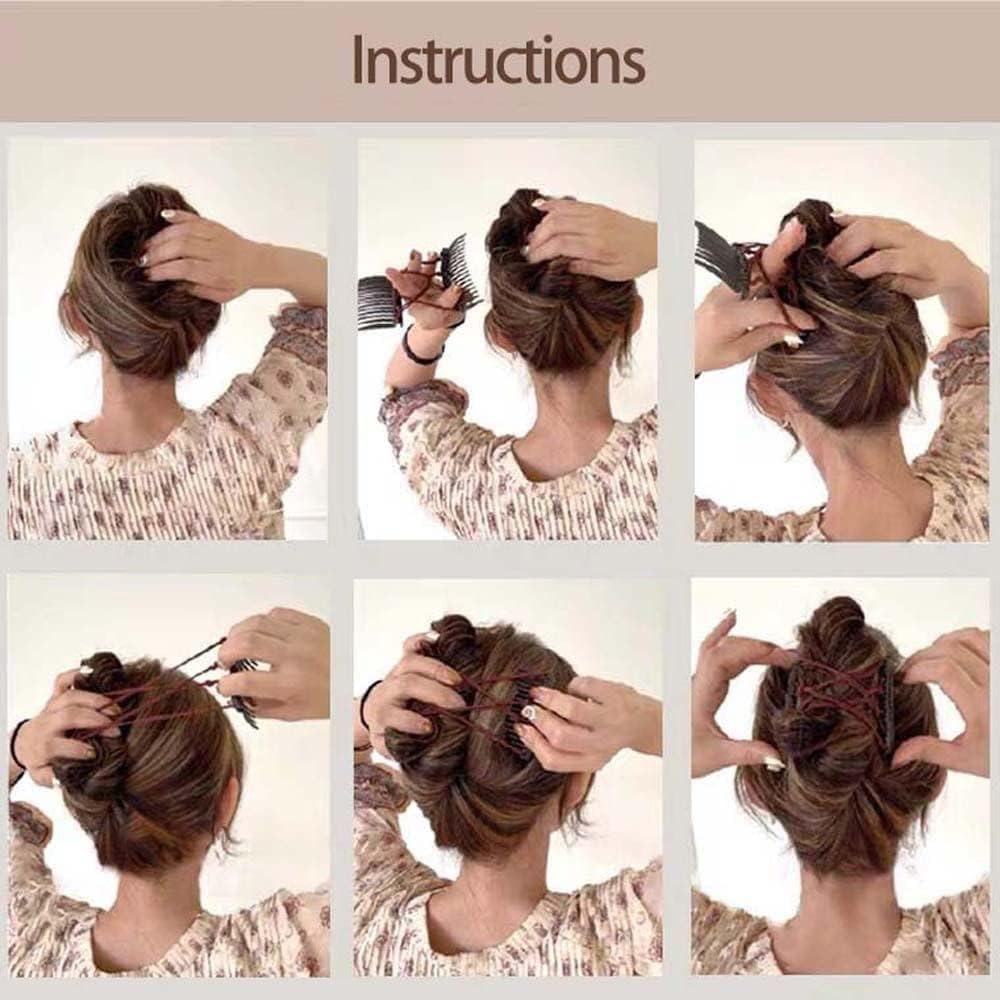 Instructions