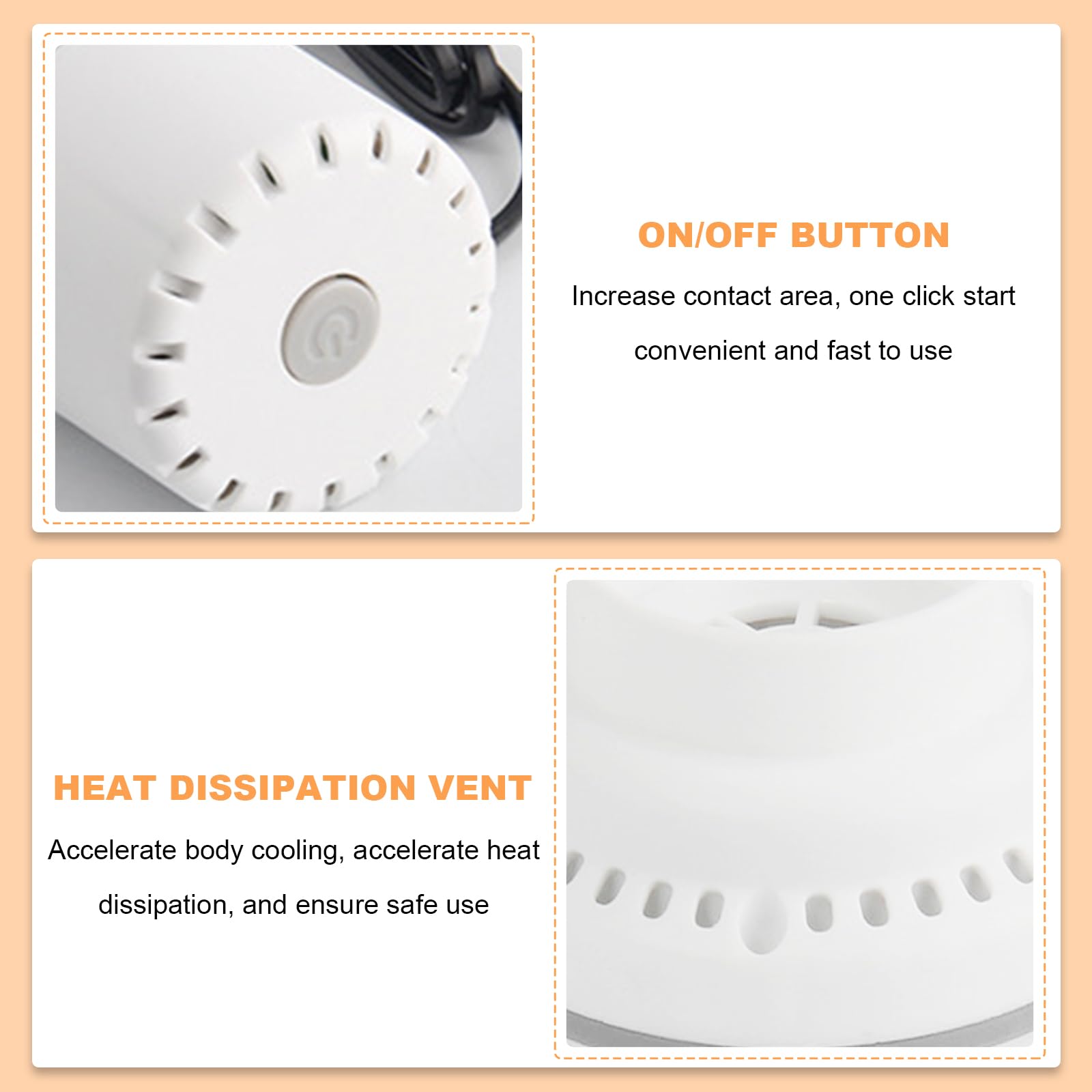 ON/OFF BUTTON

Increase contact area, one click start convenient and fast to use

HEAT DISSIPATION VENT

Accelerate body cooling, accelerate heat dissipation, and ensure safe use